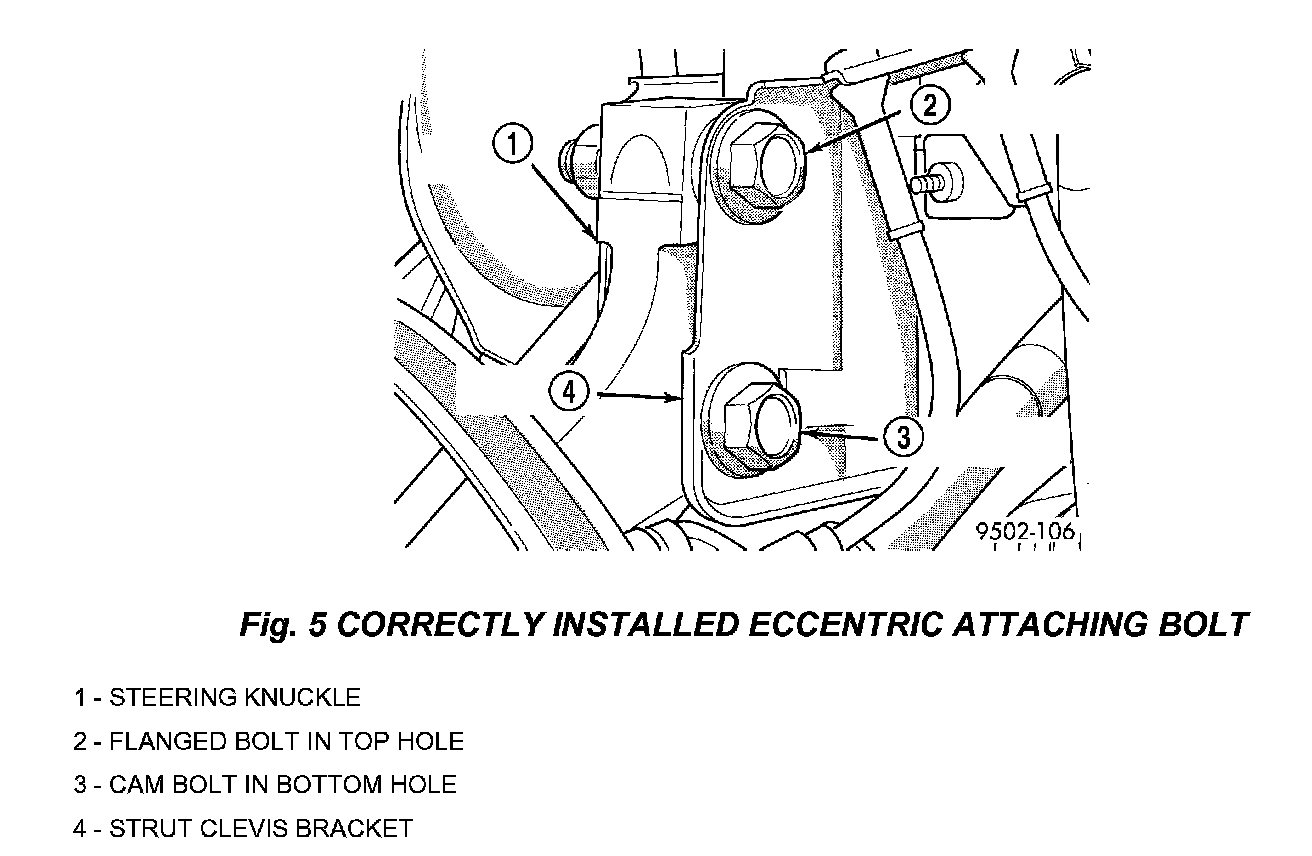 1
2
4
3
9502-106

Fig. 5 CORRECTLY INSTALLED ECCENTRIC ATTACHING BOLT

1 - STEERING KNUCKLE
2 - FLANGED BOLT IN TOP HOLE
3 - CAM BOLT IN BOTTOM HOLE
4 - STRUT CLEVIS BRACKET