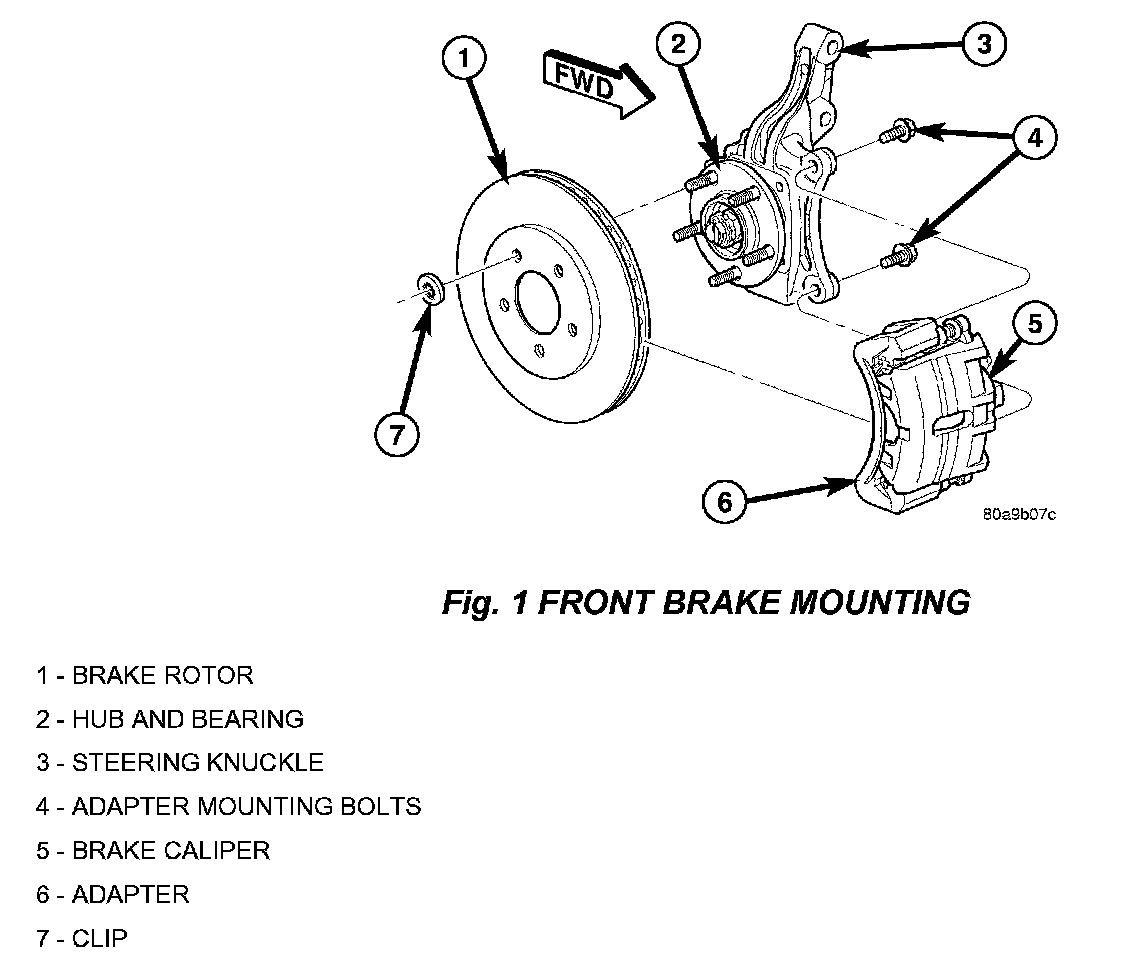 1
FWD
2
3
4
5
7
6
80a9b07c

Fig. 1 FRONT BRAKE MOUNTING

1 - BRAKE ROTOR
2 - HUB AND BEARING
3 - STEERING KNUCKLE
4 - ADAPTER MOUNTING BOLTS
5 - BRAKE CALIPER
6 - ADAPTER
7 - CLIP