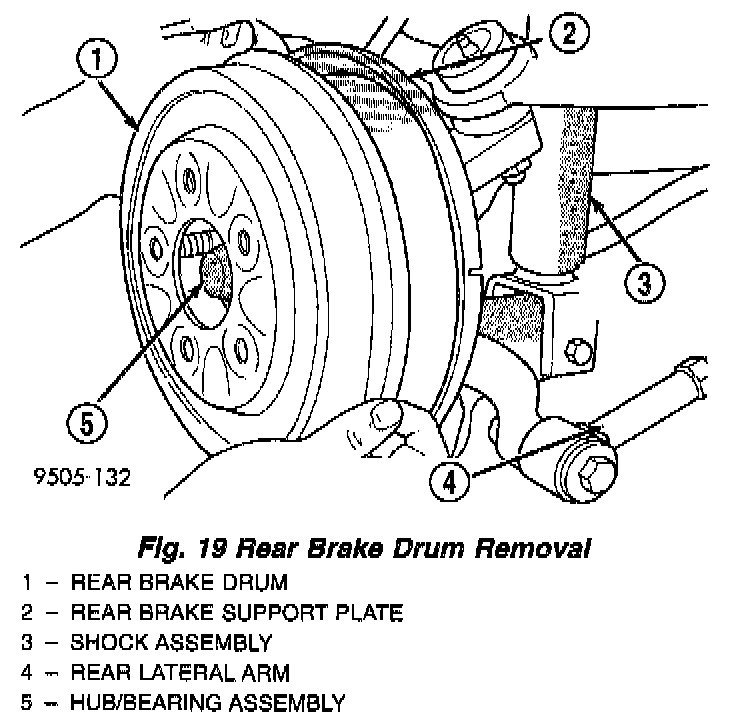 1

2

3

5

4

9505-132

Fig. 19 Rear Brake Drum Removal

1 – REAR BRAKE DRUM
2 – REAR BRAKE SUPPORT PLATE
3 – SHOCK ASSEMBLY
4 – REAR LATERAL ARM
5 – HUB/BEARING ASSEMBLY