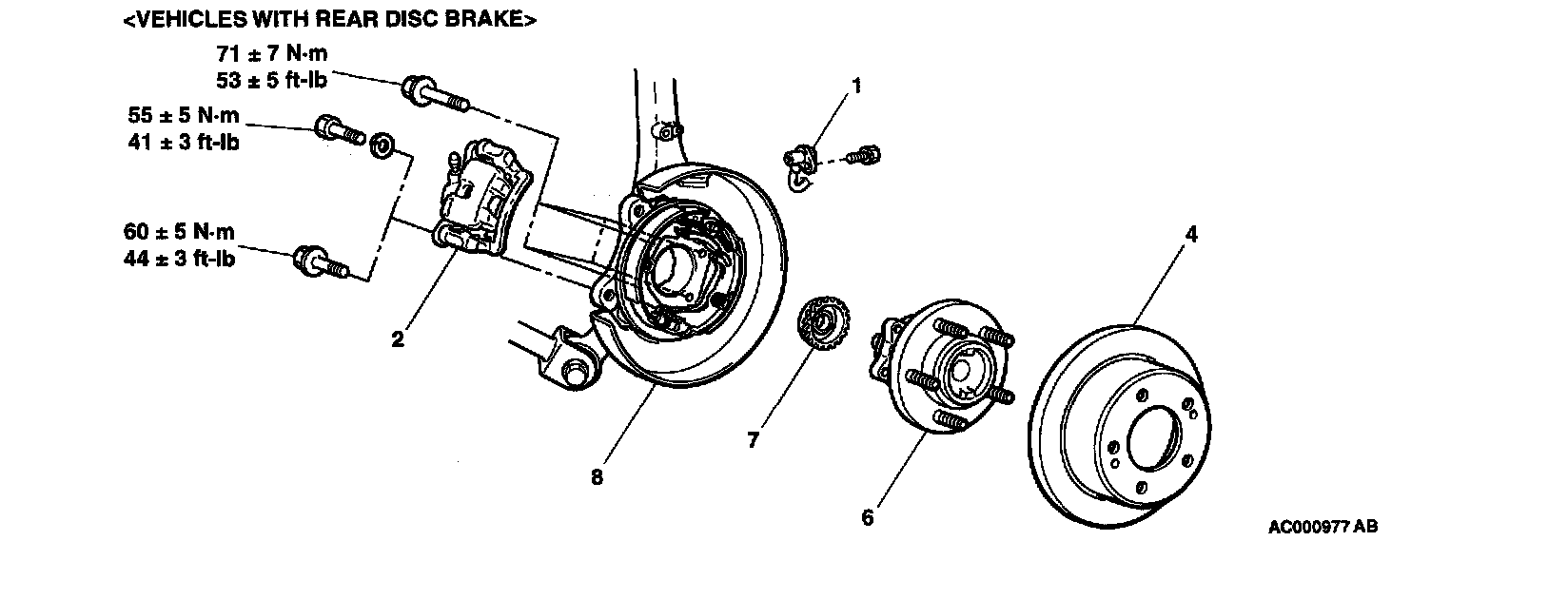 <VEHICLES WITH REAR DISC BRAKE>

71 ± 7 N·m
53 ± 5 ft-lb

55 ± 5 N·m
41 ± 3 ft-lb

60 ± 5 N·m
44 ± 3 ft-lb

1

2

4

7

8

6

AC000977 AB