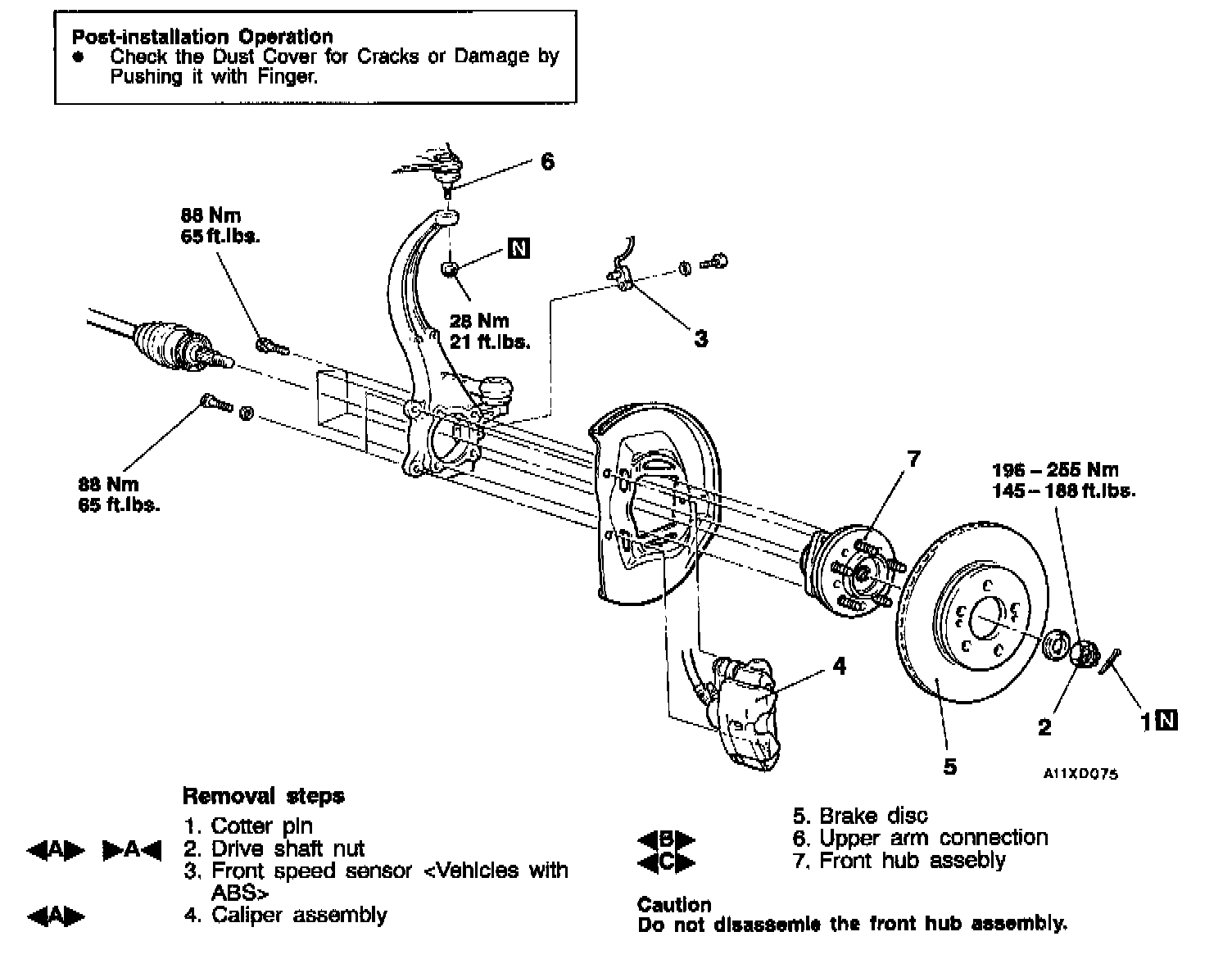 Post-installation Operation
● Check the Dust Cover for Cracks or Damage by Pushing it with Finger.

6

88 Nm
65 ft.lbs.

N

28 Nm
21 ft.lbs.

3

88 Nm
65 ft.lbs.

7

196 – 255 Nm
145 – 188 ft.lbs.

4

2

1 N

5

A11XD075

Removal steps
1. Cotter pin
◀A▶ ▶A◀ 2. Drive shaft nut
3. Front speed sensor <Vehicles with ABS>
◀A▶ 4. Caliper assembly

5. Brake disc
◀B▶ 6. Upper arm connection
◀C▶ 7. Front hub assebly

Caution
Do not disassemle the front hub assembly.