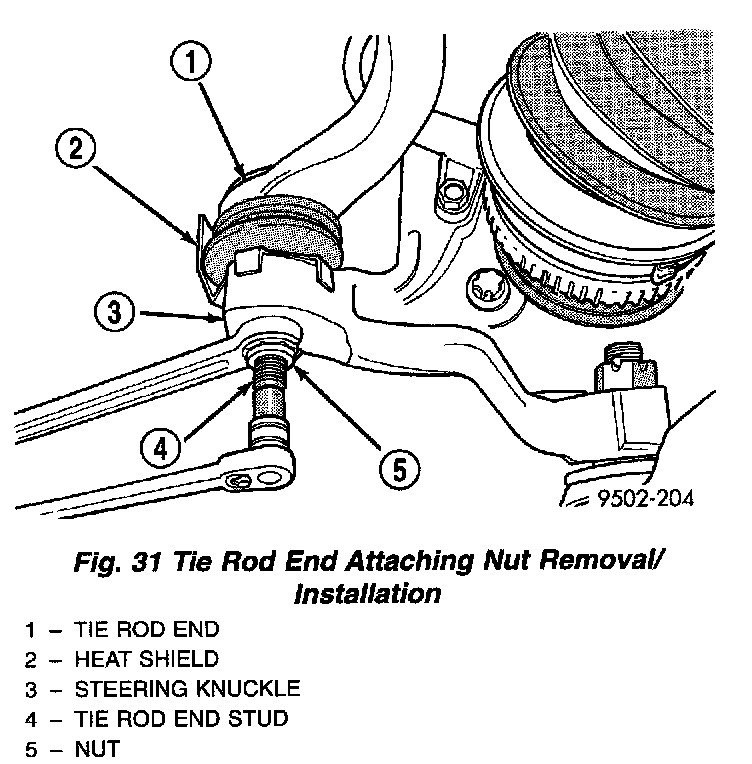 1

2

3

4

5

9502-204

Fig. 31 Tie Rod End Attaching Nut Removal/ Installation

1 – TIE ROD END
2 – HEAT SHIELD
3 – STEERING KNUCKLE
4 – TIE ROD END STUD
5 – NUT