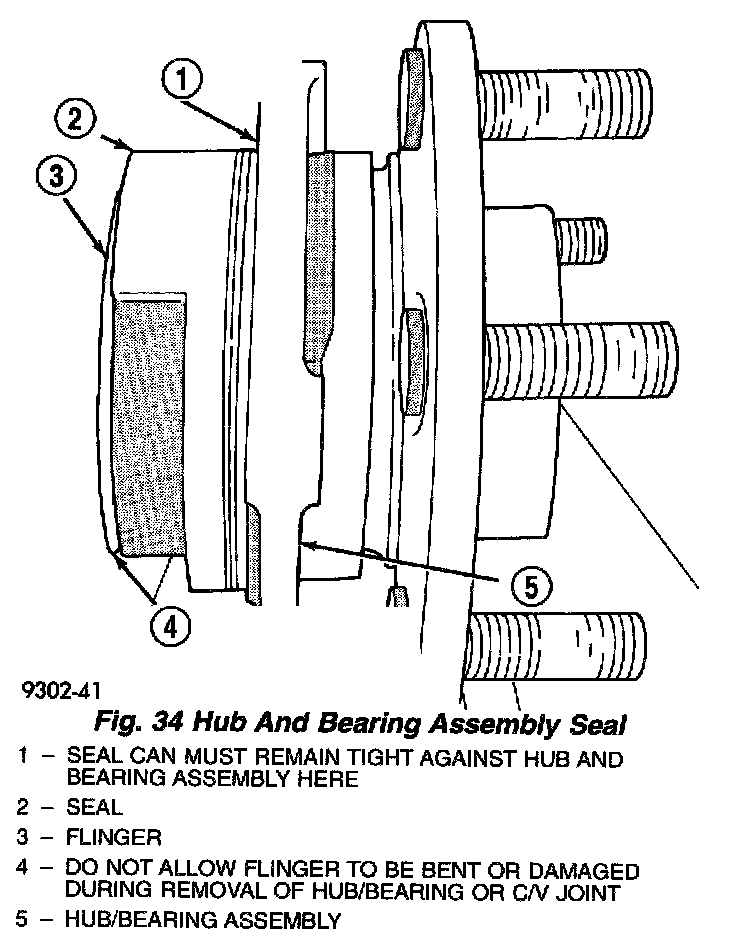 1

2

3

4

5

9302-41

Fig. 34 Hub And Bearing Assembly Seal

1 – SEAL CAN MUST REMAIN TIGHT AGAINST HUB AND BEARING ASSEMBLY HERE

2 – SEAL

3 – FLINGER

4 – DO NOT ALLOW FLINGER TO BE BENT OR DAMAGED DURING REMOVAL OF HUB/BEARING OR C/V JOINT

5 – HUB/BEARING ASSEMBLY