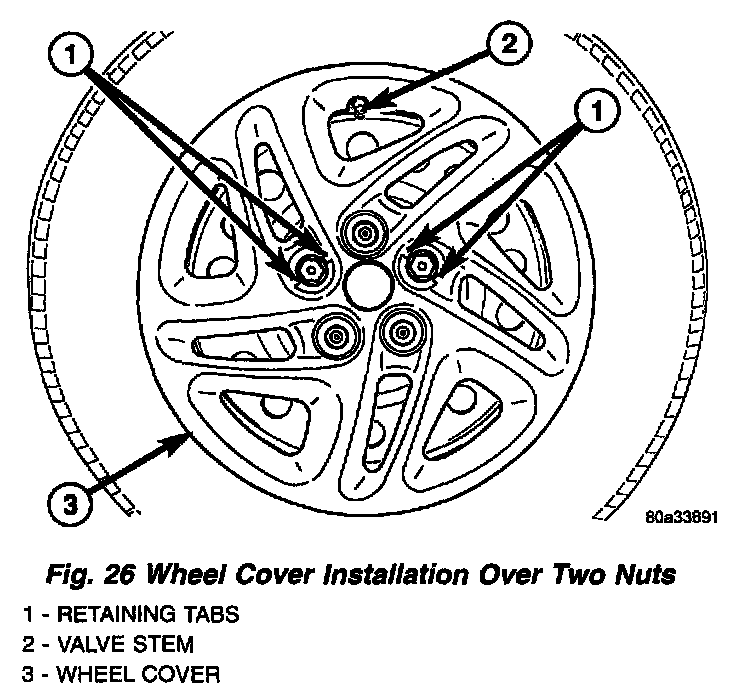 1
2
1
3
80a33891

Fig. 26 Wheel Cover Installation Over Two Nuts

1 - RETAINING TABS
2 - VALVE STEM
3 - WHEEL COVER