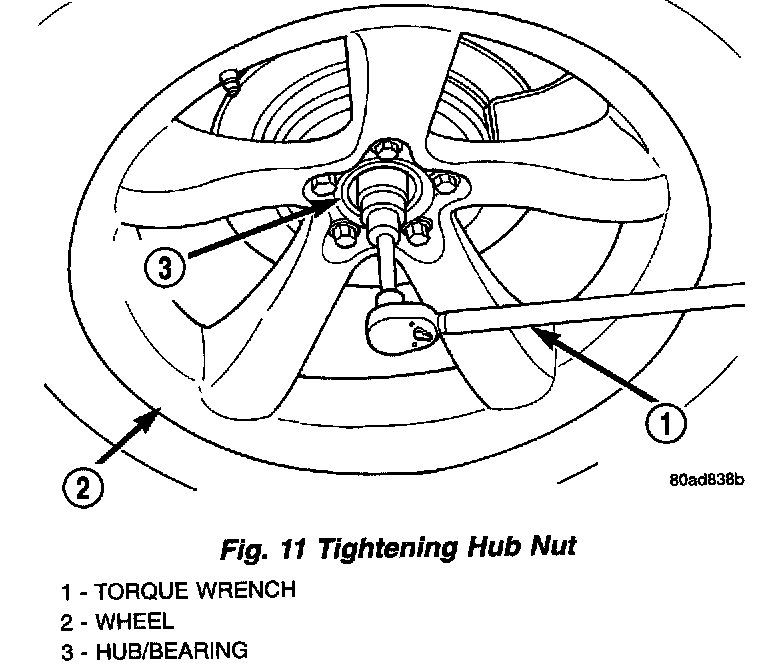 3

1

2

80ad838b

Fig. 11 Tightening Hub Nut

1 - TORQUE WRENCH
2 - WHEEL
3 - HUB/BEARING