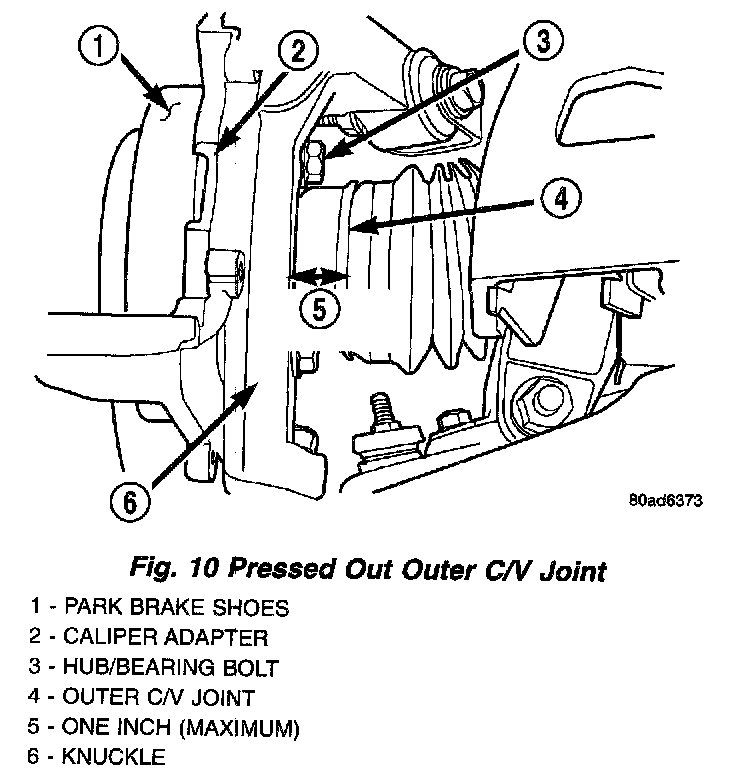 1
2
3
4
5
6
80ad6373

Fig. 10 Pressed Out Outer C/V Joint

1 - PARK BRAKE SHOES
2 - CALIPER ADAPTER
3 - HUB/BEARING BOLT
4 - OUTER C/V JOINT
5 - ONE INCH (MAXIMUM)
6 - KNUCKLE