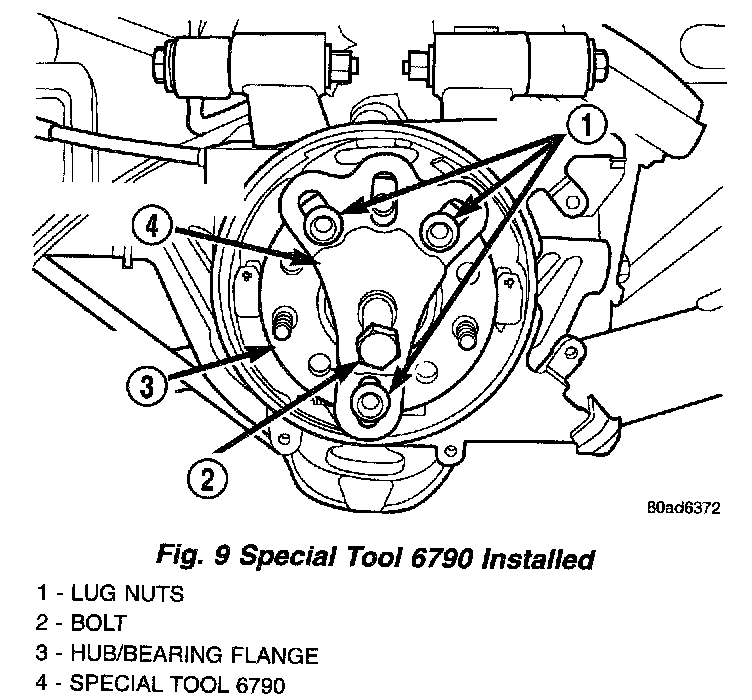 1

4

3

2

80ad6372

Fig. 9 Special Tool 6790 Installed

1 - LUG NUTS
2 - BOLT
3 - HUB/BEARING FLANGE
4 - SPECIAL TOOL 6790