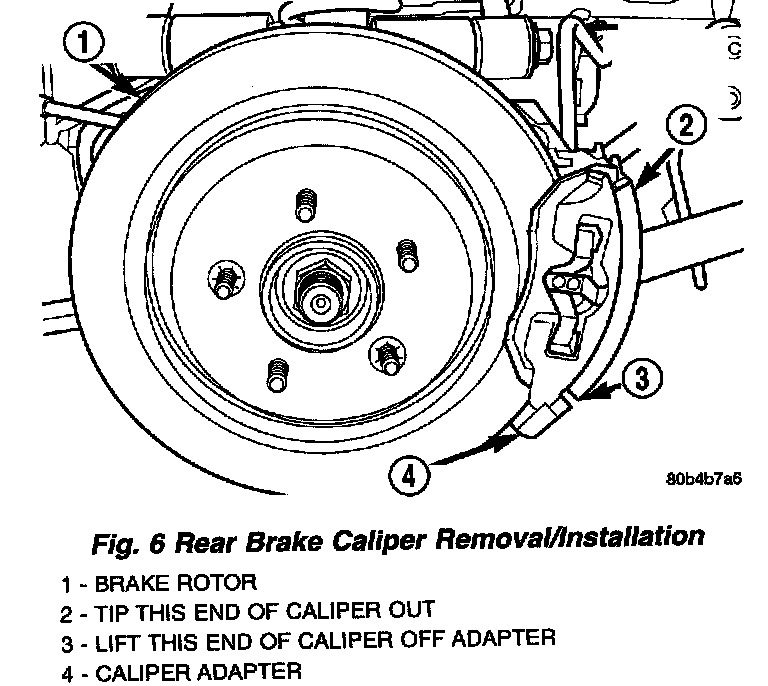 1

2

3

4

80b4b7a6

Fig. 6 Rear Brake Caliper Removal/Installation

1 - BRAKE ROTOR
2 - TIP THIS END OF CALIPER OUT
3 - LIFT THIS END OF CALIPER OFF ADAPTER
4 - CALIPER ADAPTER