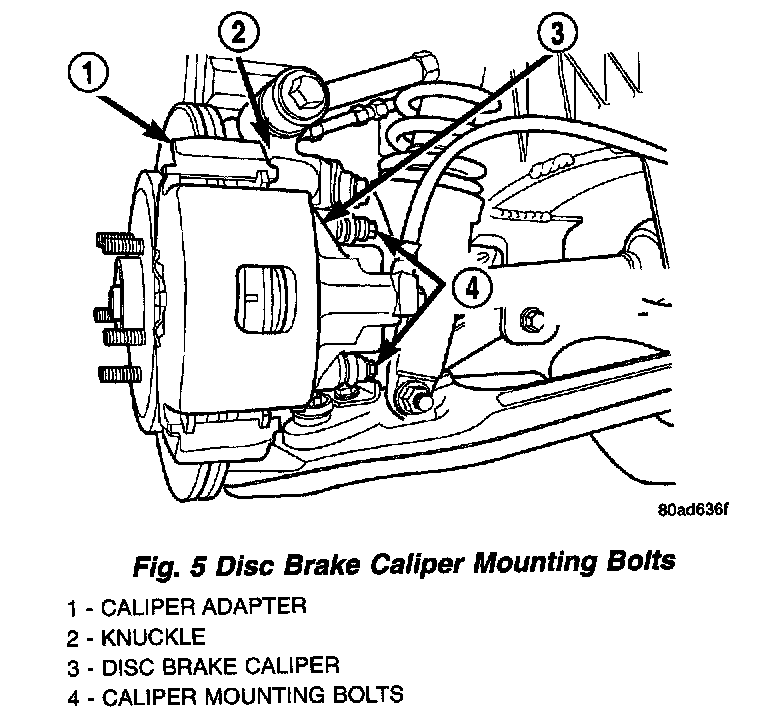 1
2
3
4

80ad636f

Fig. 5 Disc Brake Caliper Mounting Bolts

1 - CALIPER ADAPTER
2 - KNUCKLE
3 - DISC BRAKE CALIPER
4 - CALIPER MOUNTING BOLTS