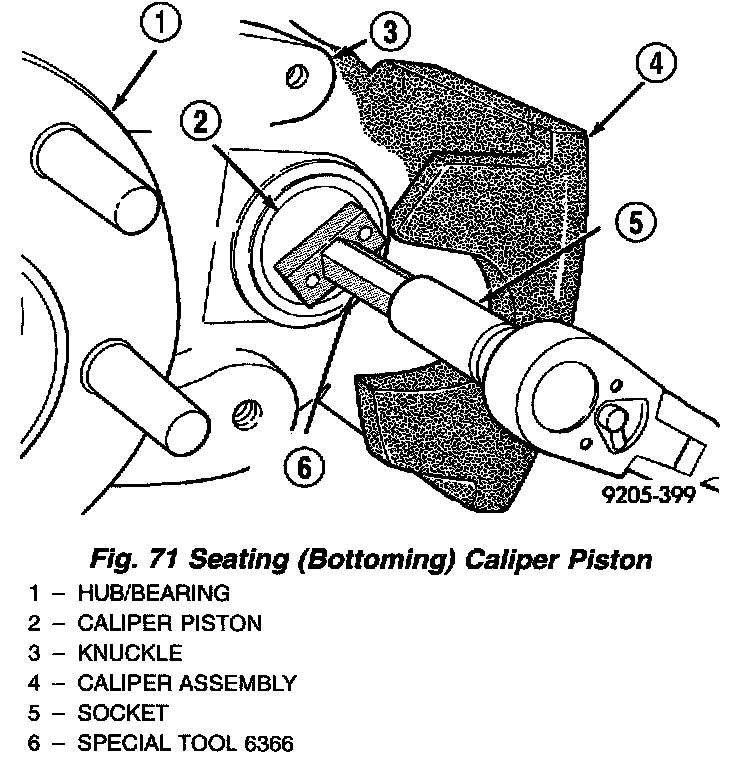 1
3
4
2
5
6
9205-399

Fig. 71 Seating (Bottoming) Caliper Piston

1 – HUB/BEARING
2 – CALIPER PISTON
3 – KNUCKLE
4 – CALIPER ASSEMBLY
5 – SOCKET
6 – SPECIAL TOOL 6366