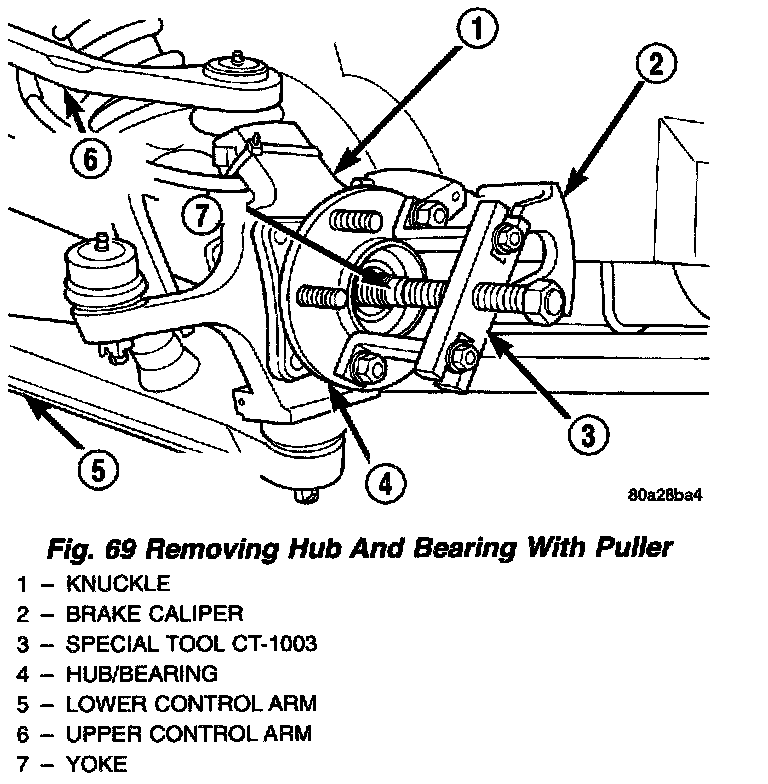 1
2
6
7
3
5
4
80a28ba4

Fig. 69 Removing Hub And Bearing With Puller
1 – KNUCKLE
2 – BRAKE CALIPER
3 – SPECIAL TOOL CT-1003
4 – HUB/BEARING
5 – LOWER CONTROL ARM
6 – UPPER CONTROL ARM
7 – YOKE