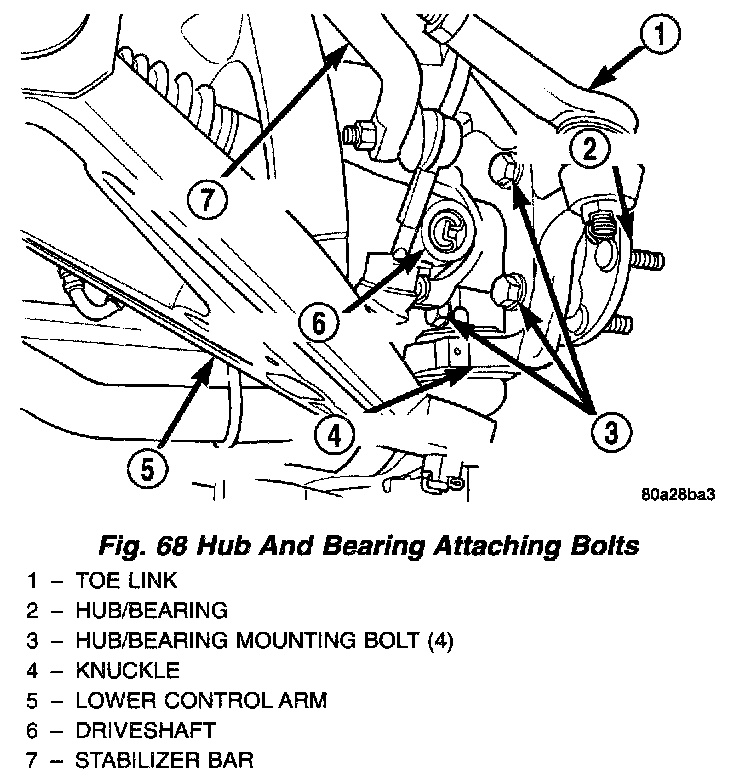 1
2
7
6
3
4
5
80a28ba3

Fig. 68 Hub And Bearing Attaching Bolts

1 – TOE LINK
2 – HUB/BEARING
3 – HUB/BEARING MOUNTING BOLT (4)
4 – KNUCKLE
5 – LOWER CONTROL ARM
6 – DRIVESHAFT
7 – STABILIZER BAR