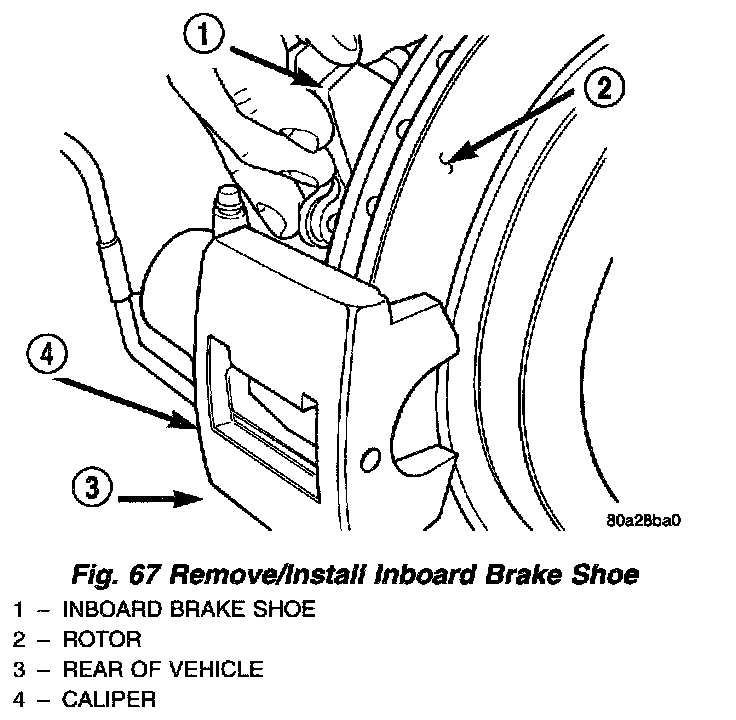 1
2
4
3
80a28ba0

Fig. 67 Remove/Install Inboard Brake Shoe

1 – INBOARD BRAKE SHOE
2 – ROTOR
3 – REAR OF VEHICLE
4 – CALIPER