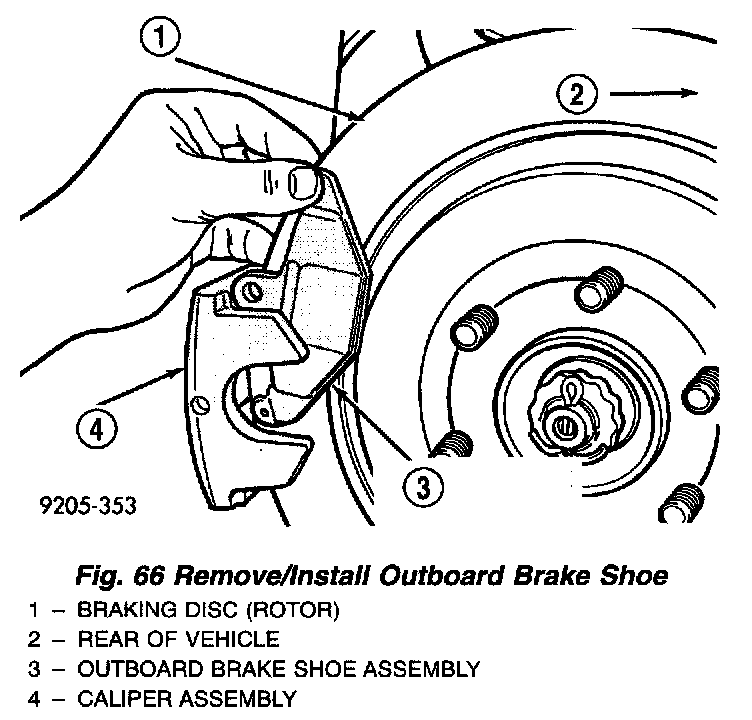 1

2

4

3

9205-353

Fig. 66 Remove/Install Outboard Brake Shoe

1 – BRAKING DISC (ROTOR)
2 – REAR OF VEHICLE
3 – OUTBOARD BRAKE SHOE ASSEMBLY
4 – CALIPER ASSEMBLY