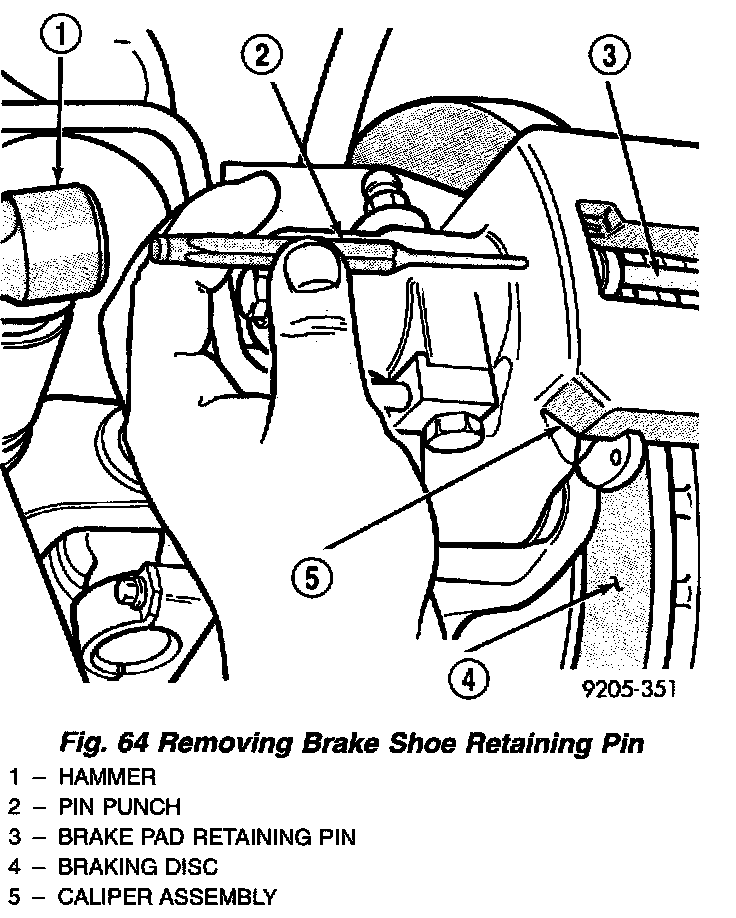 1
2
3
5
4
9205-351

Fig. 64 Removing Brake Shoe Retaining Pin
1 – HAMMER
2 – PIN PUNCH
3 – BRAKE PAD RETAINING PIN
4 – BRAKING DISC
5 – CALIPER ASSEMBLY