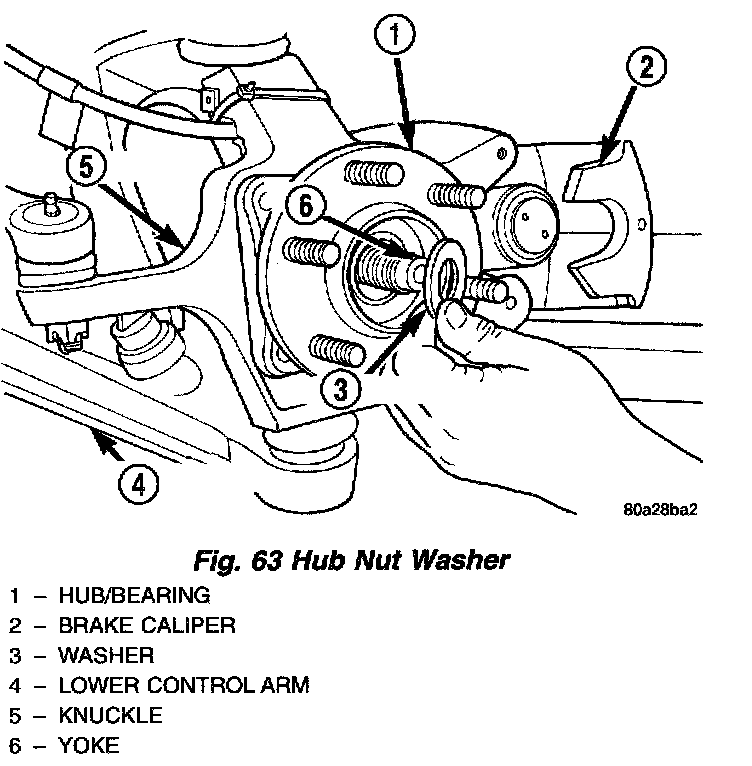 1
2
5
6
3
4
80a28ba2

Fig. 63 Hub Nut Washer

1 – HUB/BEARING
2 – BRAKE CALIPER
3 – WASHER
4 – LOWER CONTROL ARM
5 – KNUCKLE
6 – YOKE