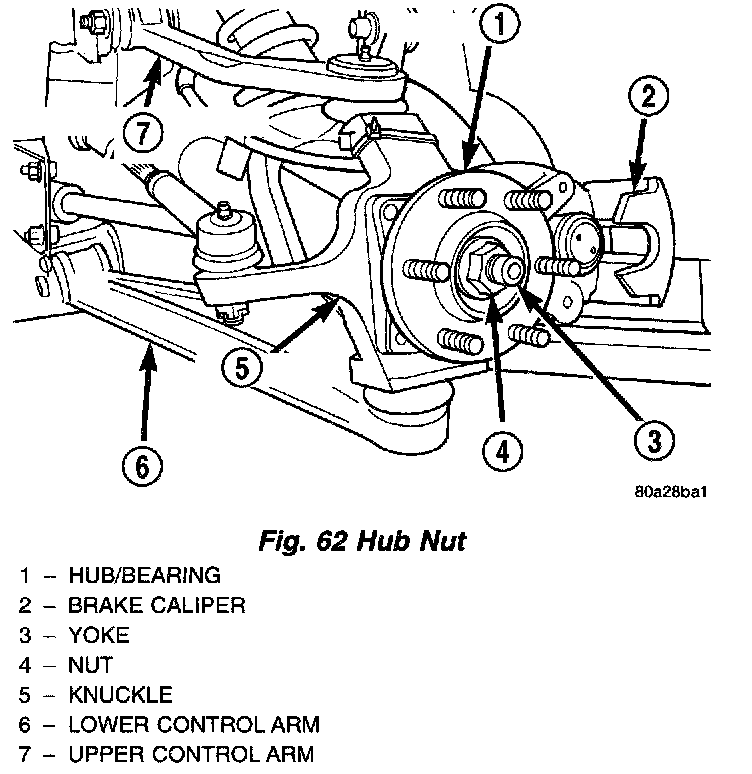 1
2
7
5
6
4
3
80a28ba1

Fig. 62 Hub Nut

1 – HUB/BEARING
2 – BRAKE CALIPER
3 – YOKE
4 – NUT
5 – KNUCKLE
6 – LOWER CONTROL ARM
7 – UPPER CONTROL ARM