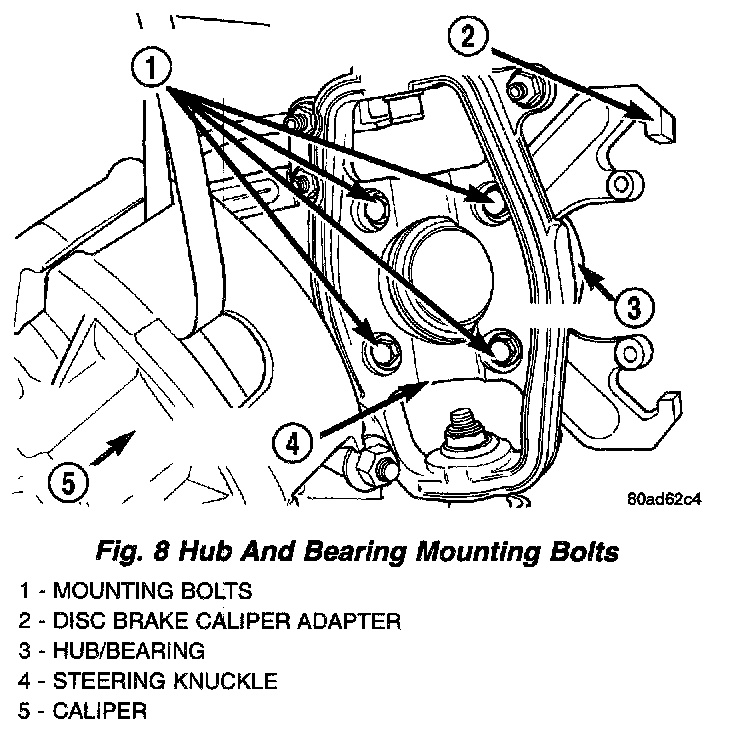 1
2
3
4
5
80ad62c4

Fig. 8 Hub And Bearing Mounting Bolts

1 - MOUNTING BOLTS
2 - DISC BRAKE CALIPER ADAPTER
3 - HUB/BEARING
4 - STEERING KNUCKLE
5 - CALIPER