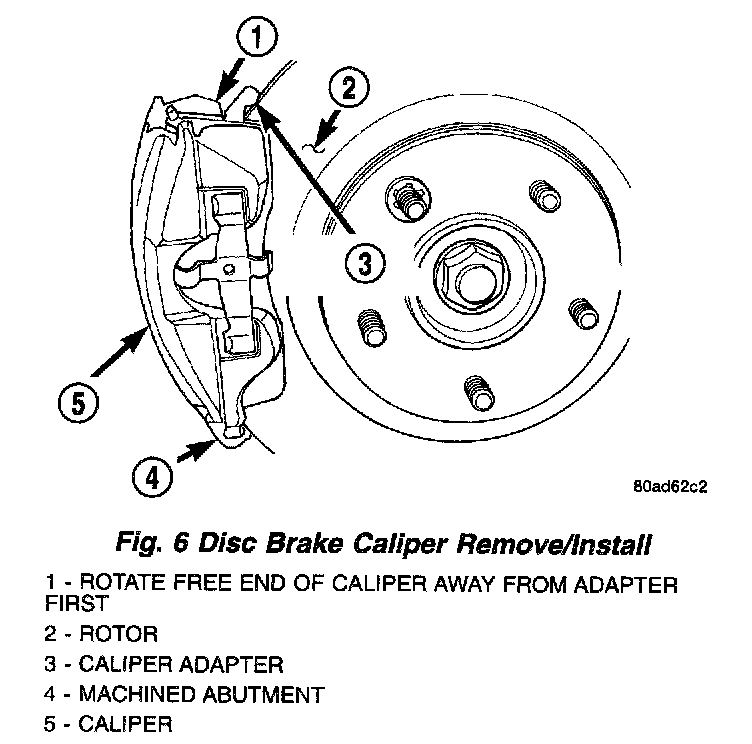 1
2
3
5
4
80ad62c2

Fig. 6 Disc Brake Caliper Remove/Install

1 - ROTATE FREE END OF CALIPER AWAY FROM ADAPTER FIRST

2 - ROTOR

3 - CALIPER ADAPTER

4 - MACHINED ABUTMENT

5 - CALIPER