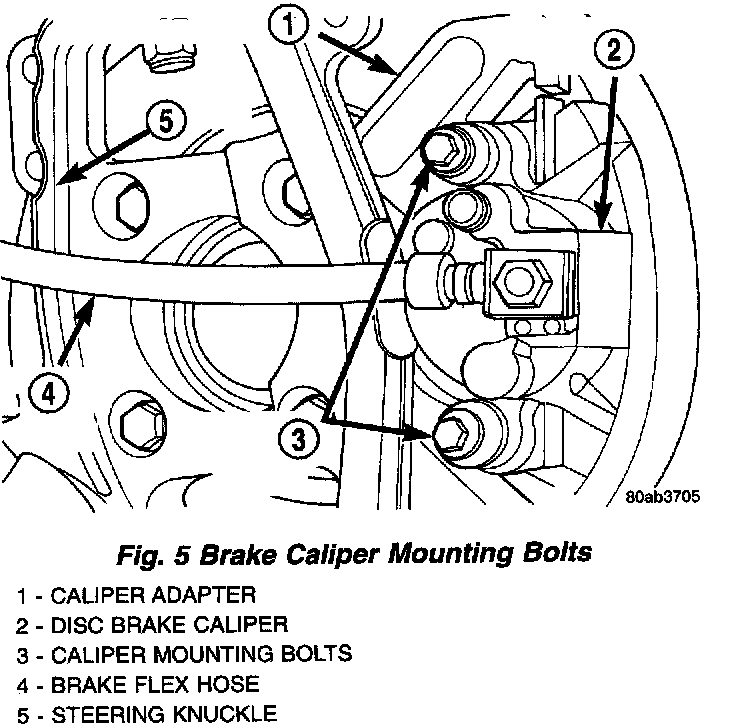 1
2
5
4
3
80ab3705

Fig. 5 Brake Caliper Mounting Bolts

1 - CALIPER ADAPTER
2 - DISC BRAKE CALIPER
3 - CALIPER MOUNTING BOLTS
4 - BRAKE FLEX HOSE
5 - STEERING KNUCKLE