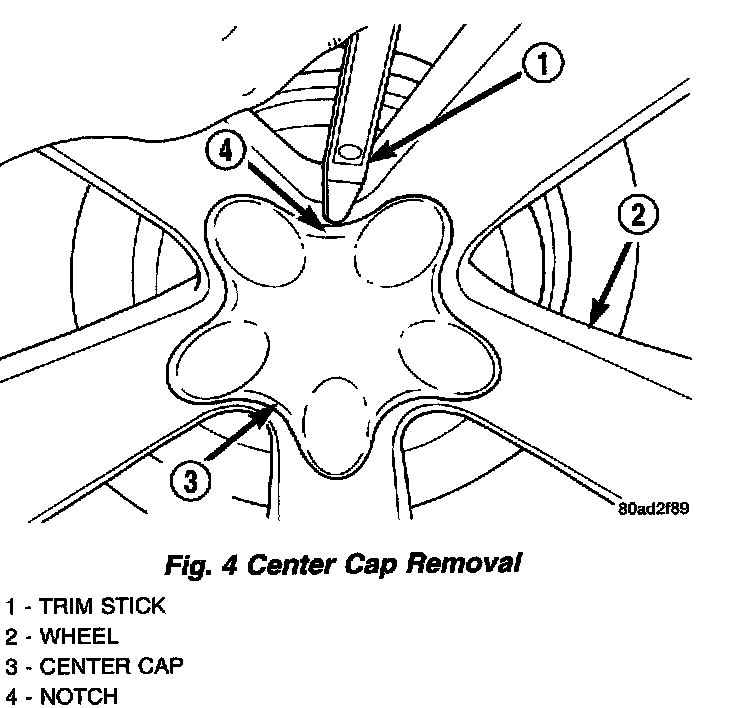 1
4
2
3
80ad2f89

Fig. 4 Center Cap Removal

1 - TRIM STICK
2 - WHEEL
3 - CENTER CAP
4 - NOTCH