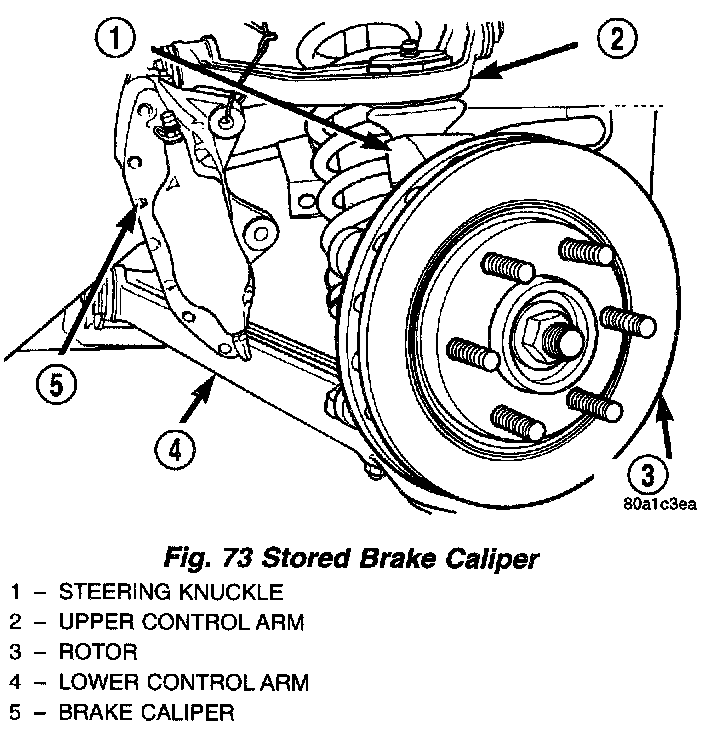 1
2
5
4
3
80a1c3ea

Fig. 73 Stored Brake Caliper

1 – STEERING KNUCKLE
2 – UPPER CONTROL ARM
3 – ROTOR
4 – LOWER CONTROL ARM
5 – BRAKE CALIPER