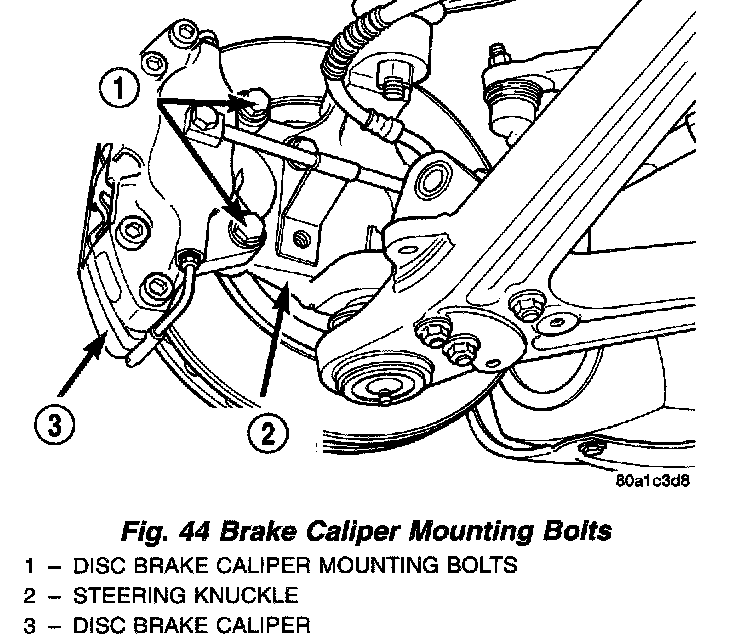 1

3

2

80a1c3d8

Fig. 44 Brake Caliper Mounting Bolts

1 – DISC BRAKE CALIPER MOUNTING BOLTS
2 – STEERING KNUCKLE
3 – DISC BRAKE CALIPER