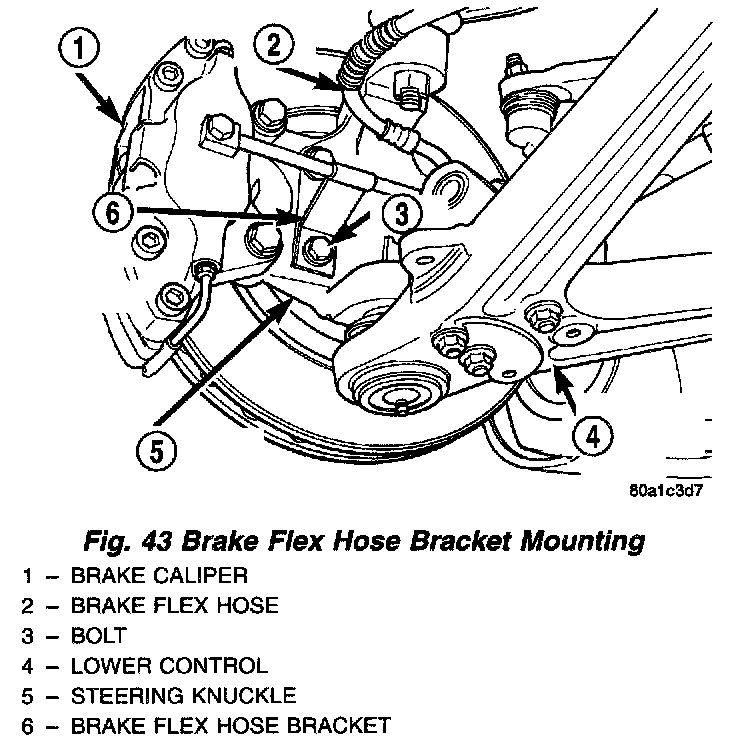 1
2
6
3
5
4
80a1c3d7

Fig. 43 Brake Flex Hose Bracket Mounting

1 – BRAKE CALIPER
2 – BRAKE FLEX HOSE
3 – BOLT
4 – LOWER CONTROL
5 – STEERING KNUCKLE
6 – BRAKE FLEX HOSE BRACKET