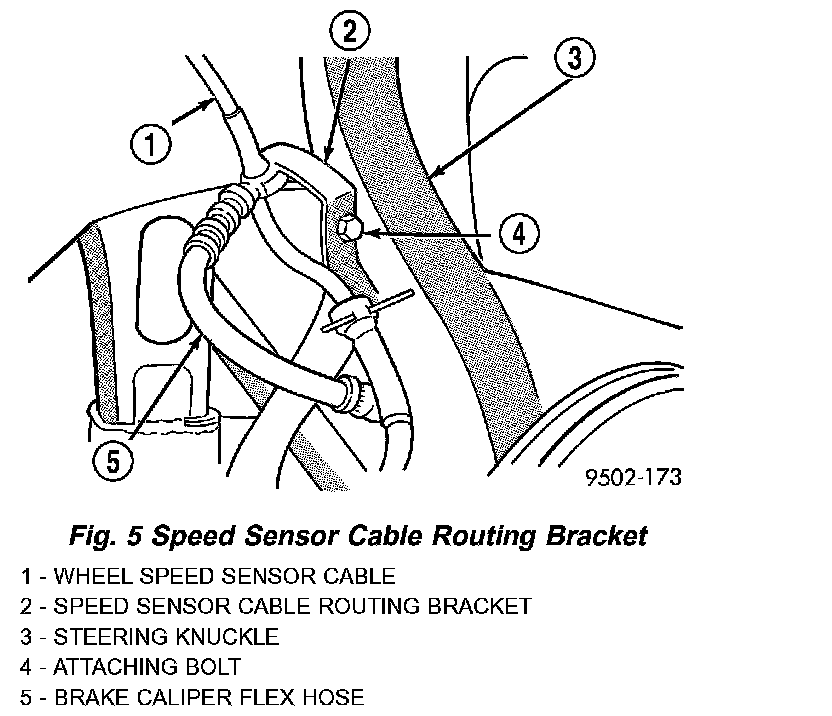 2
3
1
4
5
9502-173

Fig. 5 Speed Sensor Cable Routing Bracket

1 - WHEEL SPEED SENSOR CABLE
2 - SPEED SENSOR CABLE ROUTING BRACKET
3 - STEERING KNUCKLE
4 - ATTACHING BOLT
5 - BRAKE CALIPER FLEX HOSE