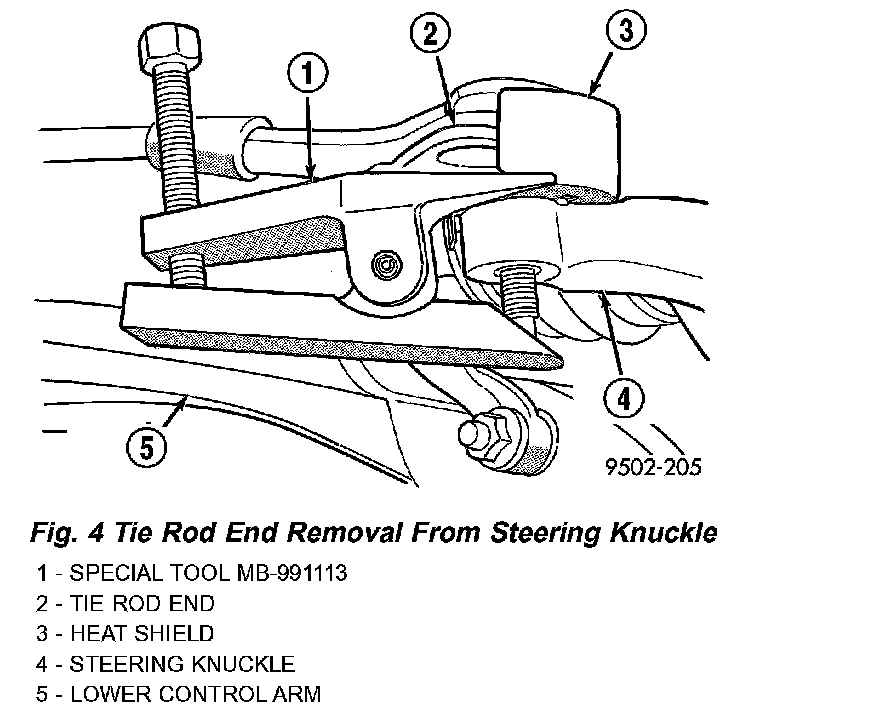 1
2
3
4
5
9502-205

Fig. 4 Tie Rod End Removal From Steering Knuckle

1 - SPECIAL TOOL MB-991113
2 - TIE ROD END
3 - HEAT SHIELD
4 - STEERING KNUCKLE
5 - LOWER CONTROL ARM