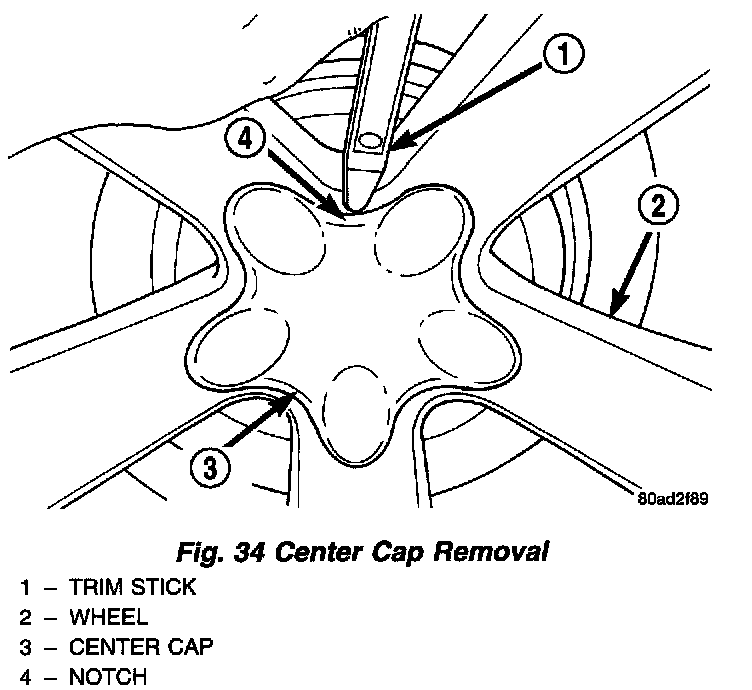 1
4
2
3
80ad2f89

Fig. 34 Center Cap Removal

1 – TRIM STICK
2 – WHEEL
3 – CENTER CAP
4 – NOTCH