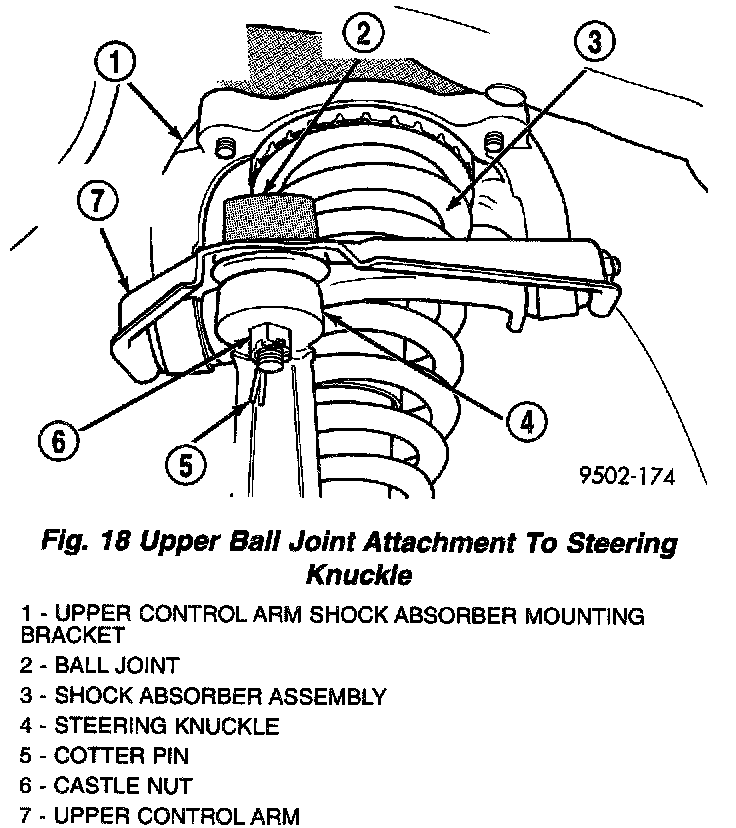 1
2
3
7
6
5
4
9502-174

Fig. 18 Upper Ball Joint Attachment To Steering Knuckle

1 - UPPER CONTROL ARM SHOCK ABSORBER MOUNTING BRACKET
2 - BALL JOINT
3 - SHOCK ABSORBER ASSEMBLY
4 - STEERING KNUCKLE
5 - COTTER PIN
6 - CASTLE NUT
7 - UPPER CONTROL ARM