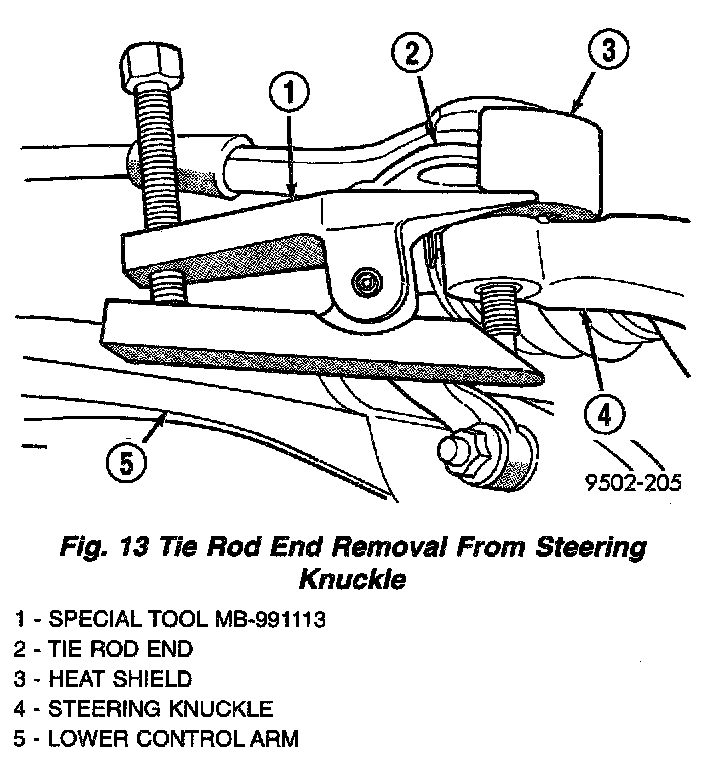 1
2
3
4
5
9502-205

Fig. 13 Tie Rod End Removal From Steering Knuckle

1 - SPECIAL TOOL MB-991113
2 - TIE ROD END
3 - HEAT SHIELD
4 - STEERING KNUCKLE
5 - LOWER CONTROL ARM