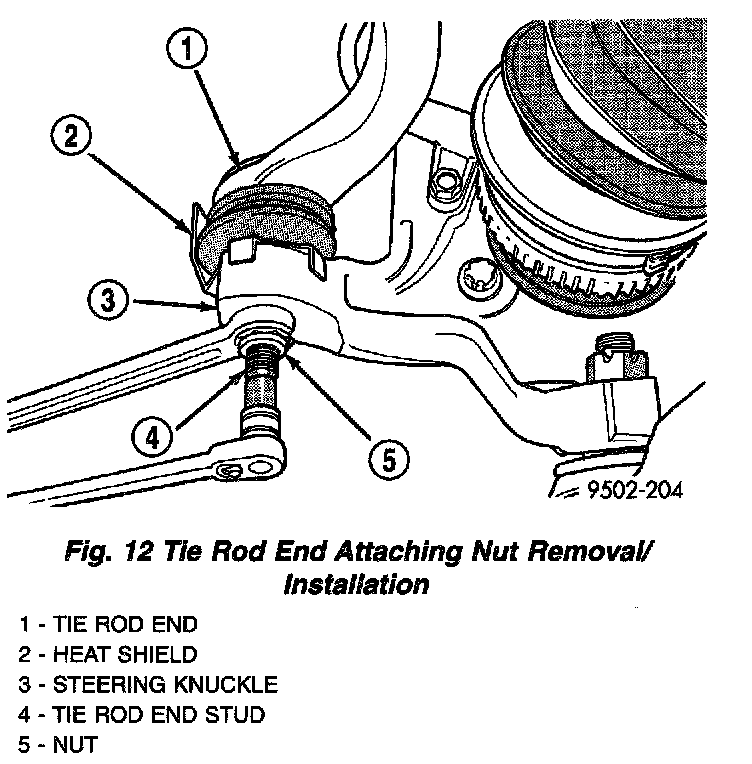 1
2
3
4
5
9502-204

Fig. 12 Tie Rod End Attaching Nut Removal/ Installation

1 - TIE ROD END
2 - HEAT SHIELD
3 - STEERING KNUCKLE
4 - TIE ROD END STUD
5 - NUT