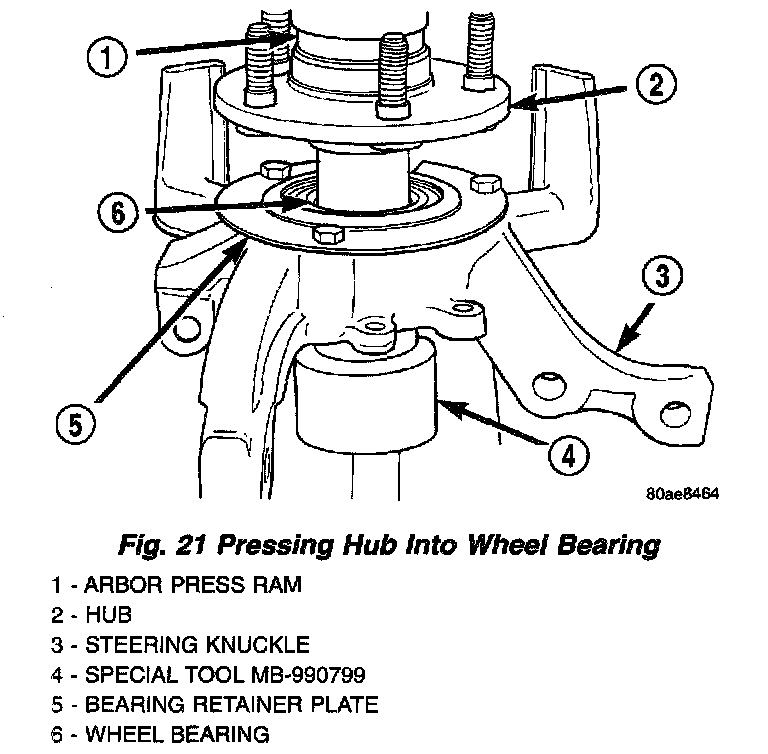 1
2
6
3
5
4
80ae8464

Fig. 21 Pressing Hub Into Wheel Bearing

1 - ARBOR PRESS RAM
2 - HUB
3 - STEERING KNUCKLE
4 - SPECIAL TOOL MB-990799
5 - BEARING RETAINER PLATE
6 - WHEEL BEARING