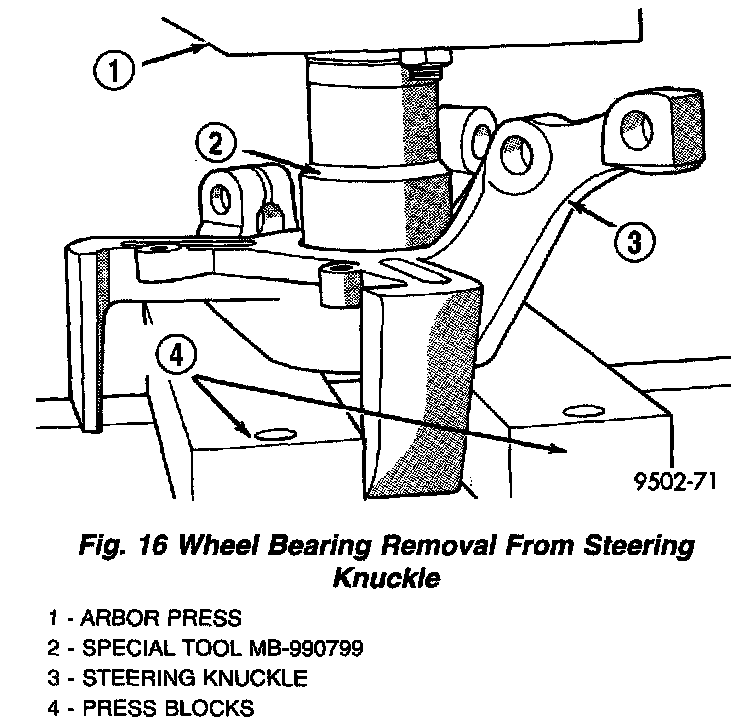 1

2

3

4

9502-71

Fig. 16 Wheel Bearing Removal From Steering Knuckle

1 - ARBOR PRESS
2 - SPECIAL TOOL MB-990799
3 - STEERING KNUCKLE
4 - PRESS BLOCKS