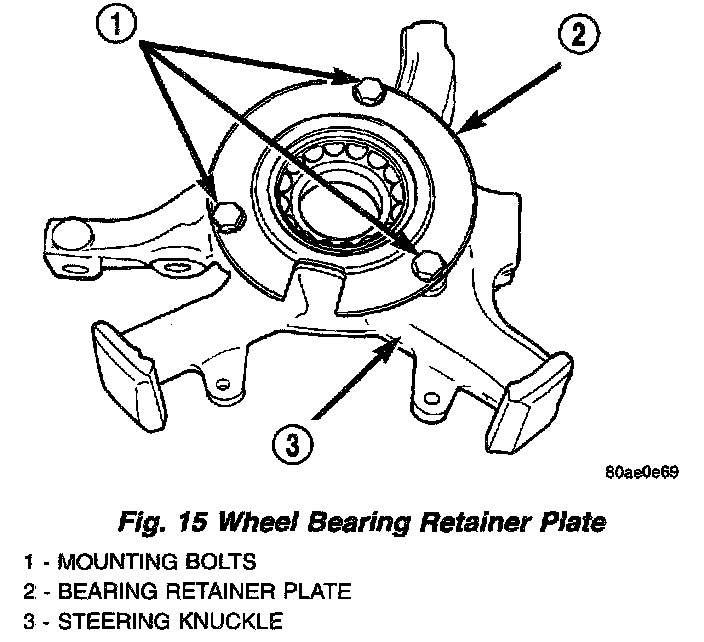 1

2

3

80ae0e69

Fig. 15 Wheel Bearing Retainer Plate

1 - MOUNTING BOLTS
2 - BEARING RETAINER PLATE
3 - STEERING KNUCKLE