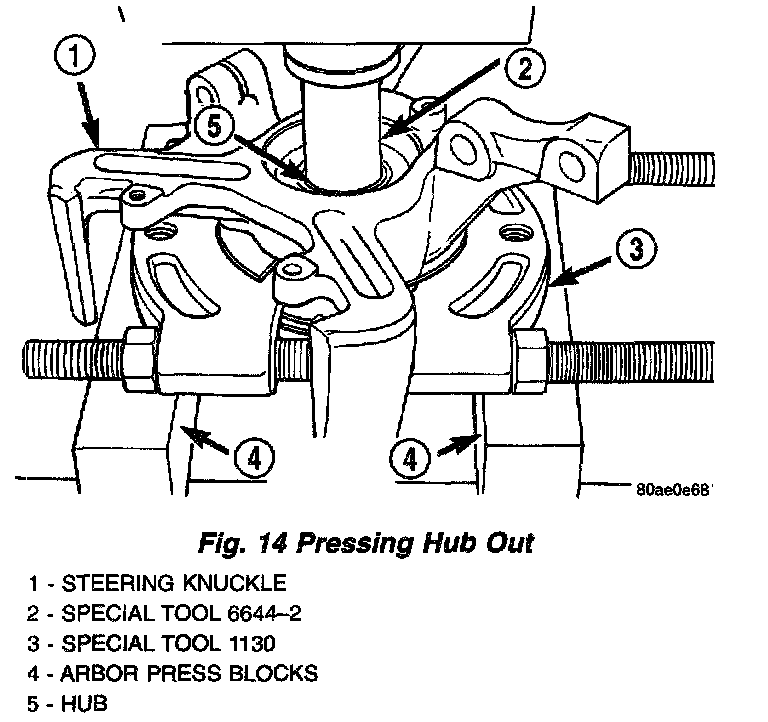 1
2
5
3
4
4
80ae0e68

Fig. 14 Pressing Hub Out

1 - STEERING KNUCKLE
2 - SPECIAL TOOL 6644–2
3 - SPECIAL TOOL 1130
4 - ARBOR PRESS BLOCKS
5 - HUB