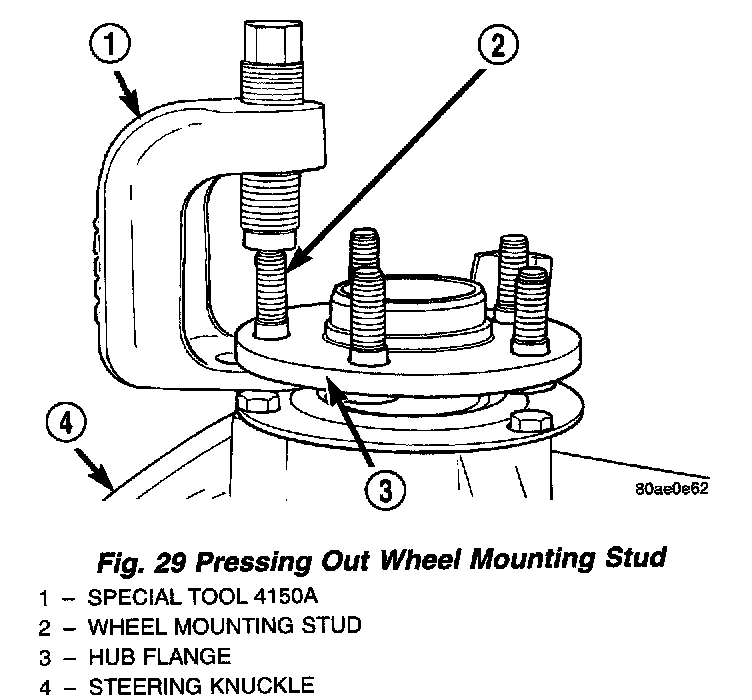 1
2
4
3
80ae0e62

Fig. 29 Pressing Out Wheel Mounting Stud

1 – SPECIAL TOOL 4150A
2 – WHEEL MOUNTING STUD
3 – HUB FLANGE
4 – STEERING KNUCKLE