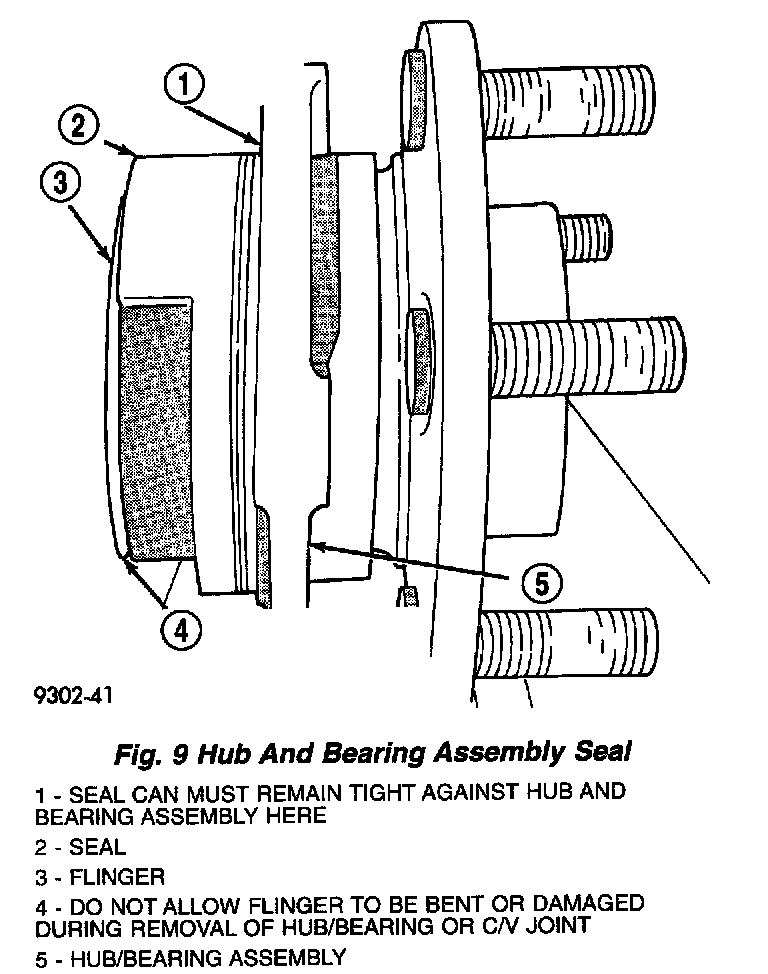 1

2

3

4

5

9302-41

Fig. 9 Hub And Bearing Assembly Seal

1 - SEAL CAN MUST REMAIN TIGHT AGAINST HUB AND BEARING ASSEMBLY HERE

2 - SEAL

3 - FLINGER

4 - DO NOT ALLOW FLINGER TO BE BENT OR DAMAGED DURING REMOVAL OF HUB/BEARING OR C/V JOINT

5 - HUB/BEARING ASSEMBLY