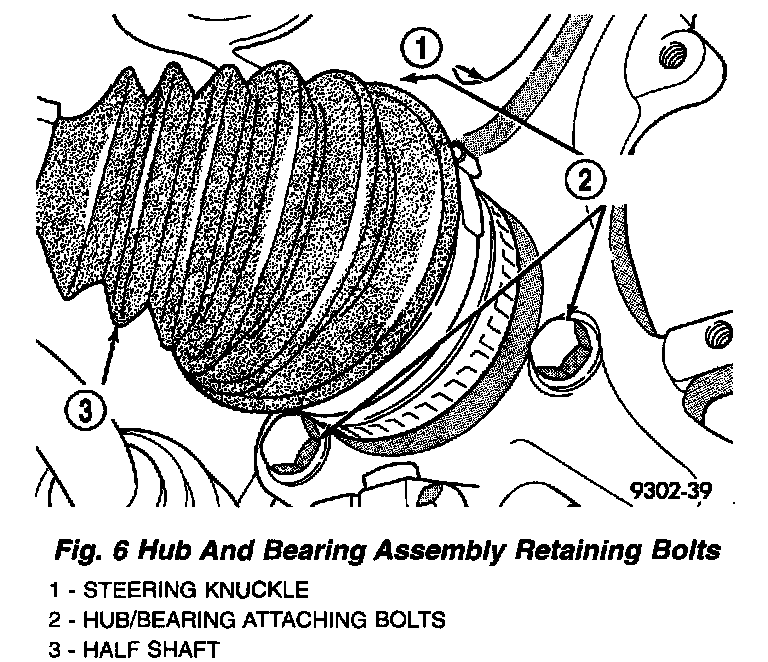 1

2

3

9302-39

Fig. 6 Hub And Bearing Assembly Retaining Bolts

1 - STEERING KNUCKLE
2 - HUB/BEARING ATTACHING BOLTS
3 - HALF SHAFT