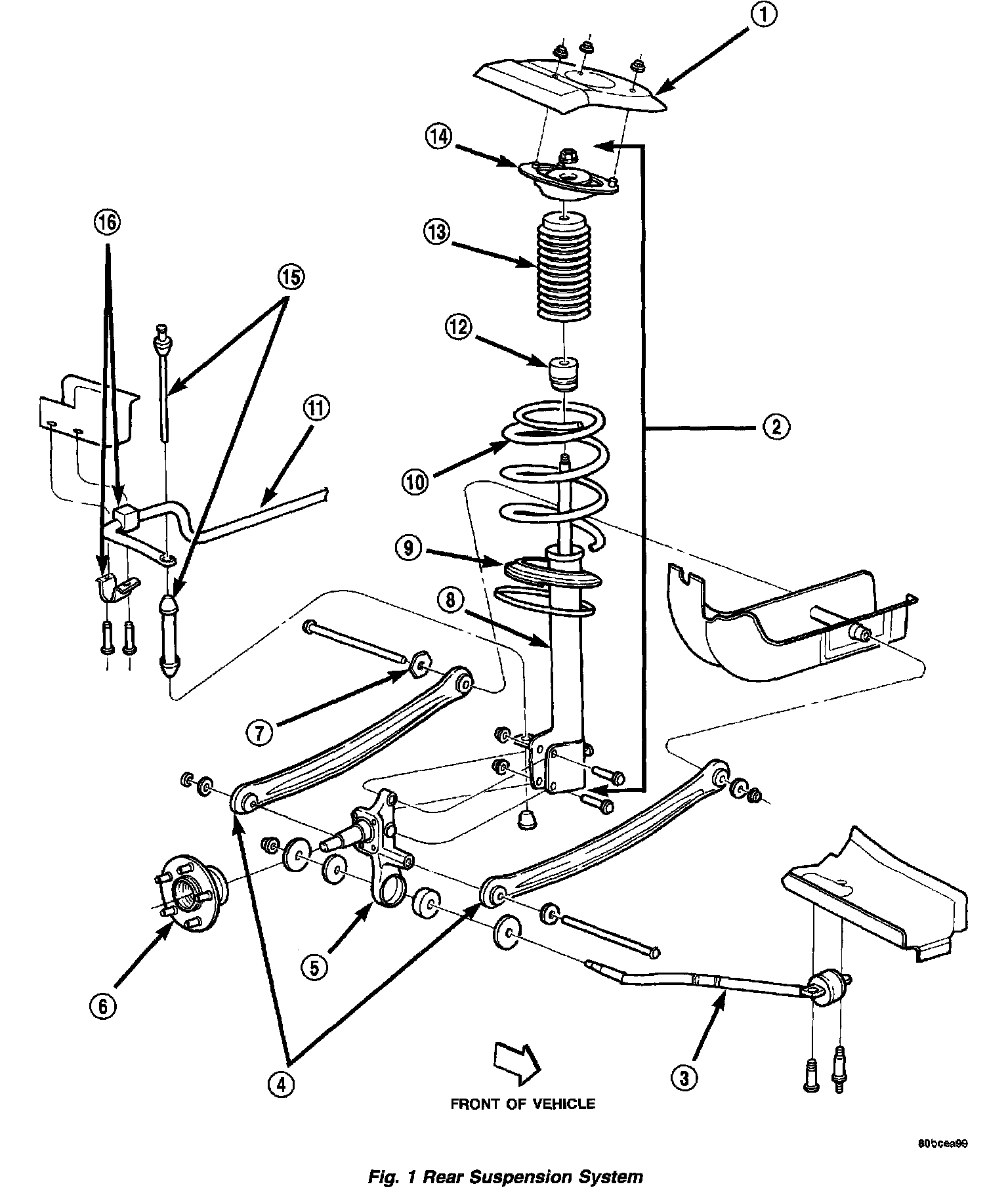 1
14
16
13
15
12
11
2
10
9
8
7
5
6
4
3
FRONT OF VEHICLE
80bcea99
Fig. 1 Rear Suspension System