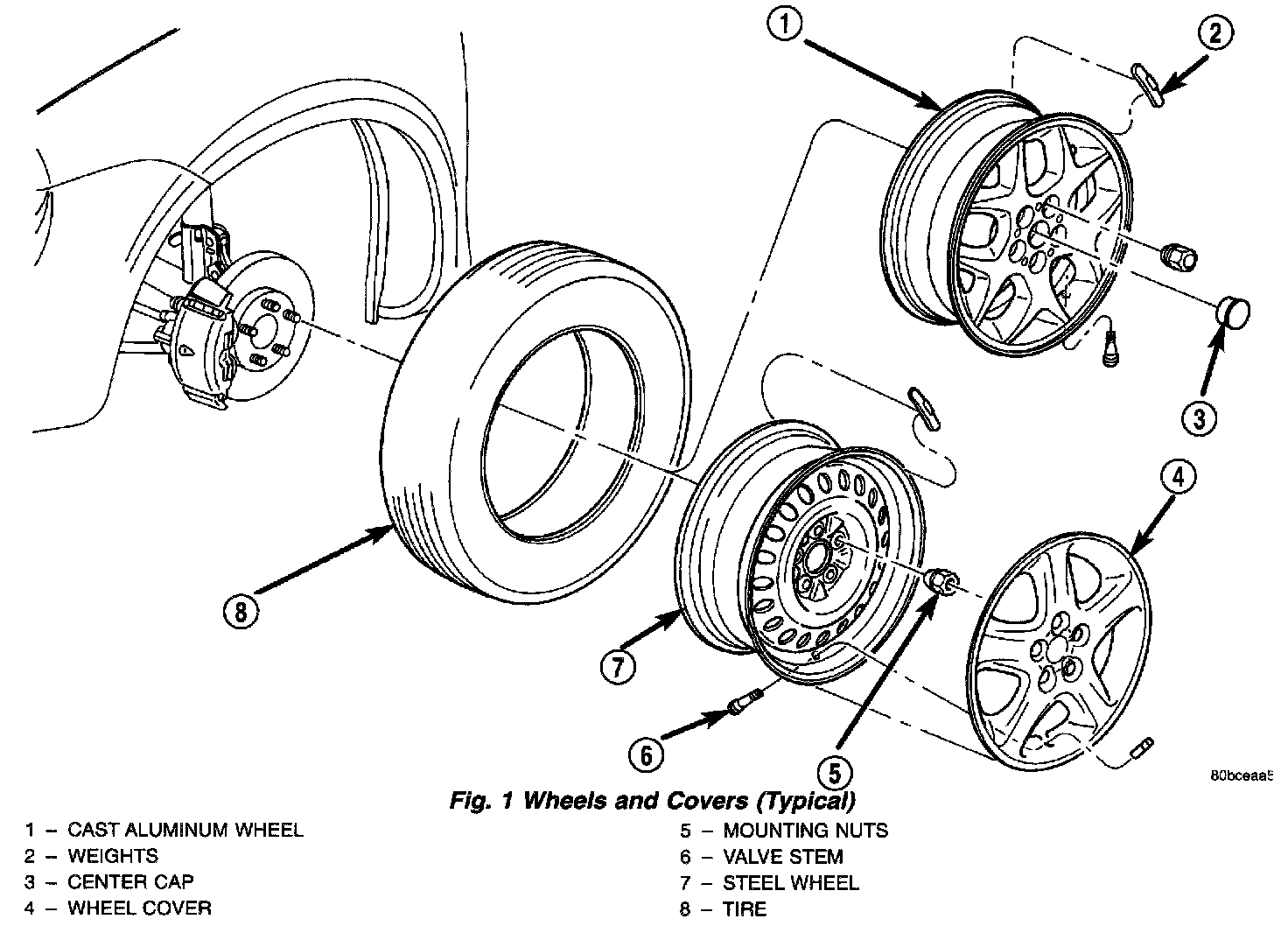 1
2
3
4
8
7
6
5
80bceaa5

Fig. 1 Wheels and Covers (Typical)

1 – CAST ALUMINUM WHEEL
2 – WEIGHTS
3 – CENTER CAP
4 – WHEEL COVER

5 – MOUNTING NUTS
6 – VALVE STEM
7 – STEEL WHEEL
8 – TIRE