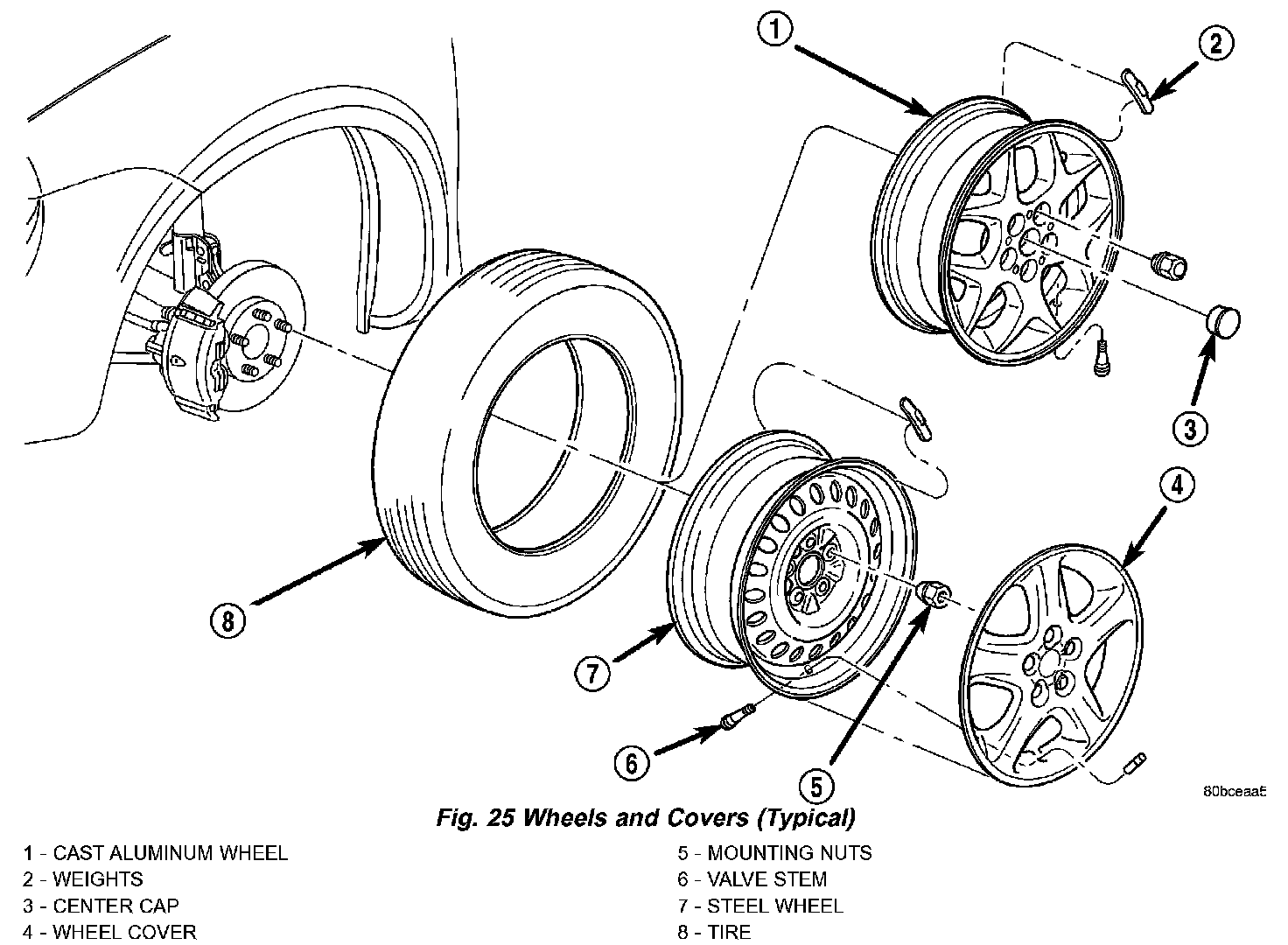 1

2

3

4

8

7

6

5

80bceaa5

Fig. 25 Wheels and Covers (Typical)

1 - CAST ALUMINUM WHEEL
2 - WEIGHTS
3 - CENTER CAP
4 - WHEEL COVER

5 - MOUNTING NUTS
6 - VALVE STEM
7 - STEEL WHEEL
8 - TIRE