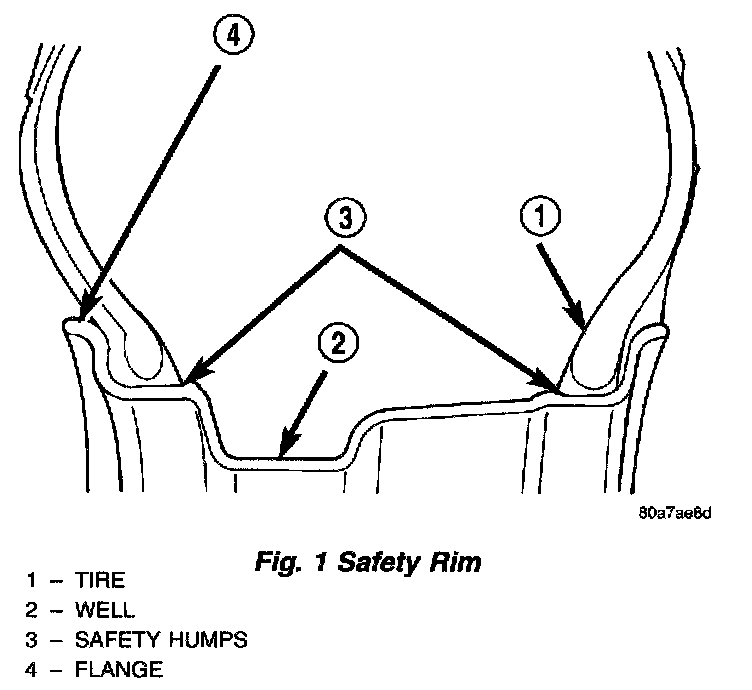 4

3

1

2

80a7ae6d

Fig. 1 Safety Rim

1 – TIRE
2 – WELL
3 – SAFETY HUMPS
4 – FLANGE