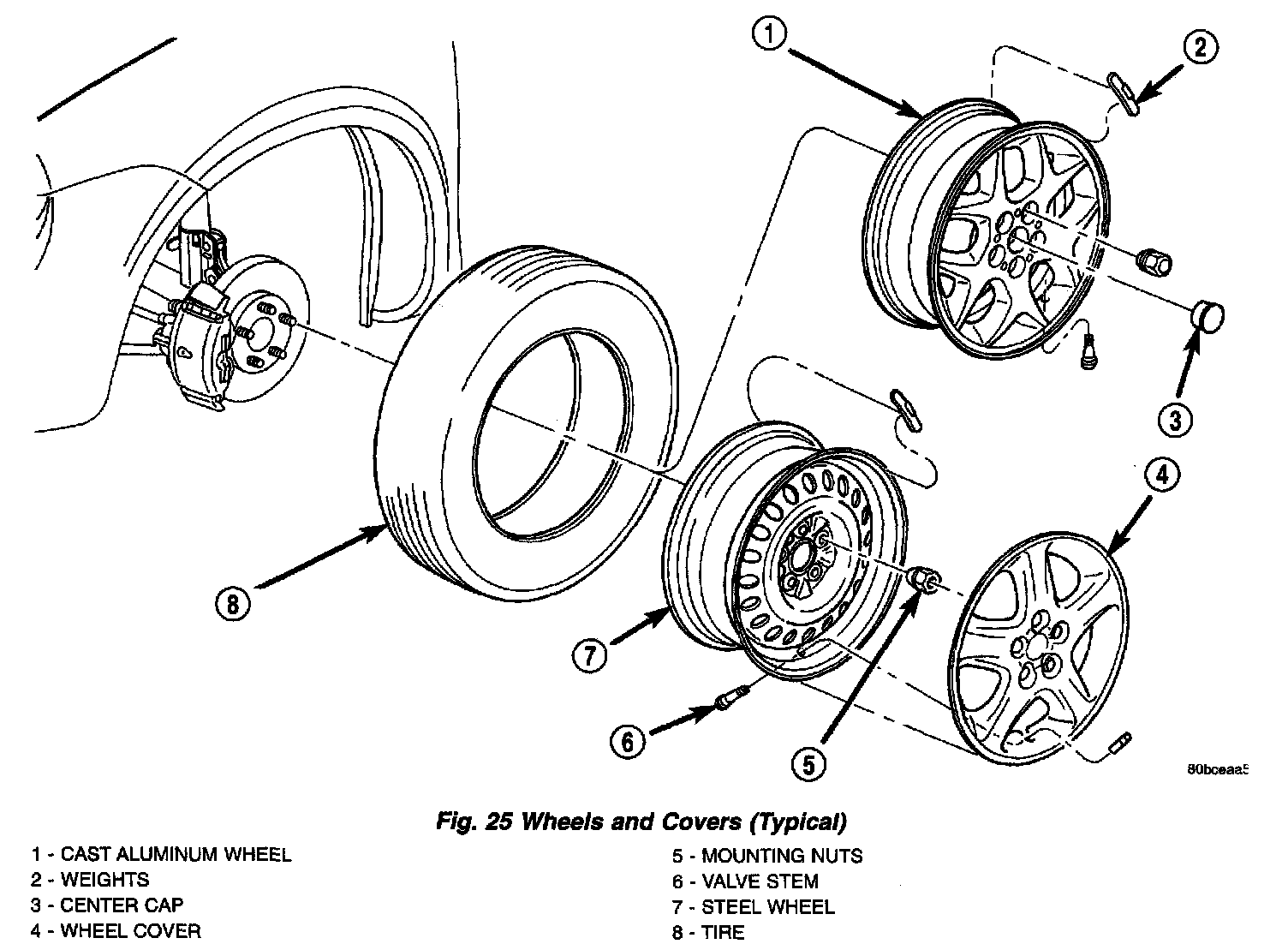 1

2

3

4

8

7

6

5

80bceaa5

Fig. 25 Wheels and Covers (Typical)

1 - CAST ALUMINUM WHEEL
2 - WEIGHTS
3 - CENTER CAP
4 - WHEEL COVER

5 - MOUNTING NUTS
6 - VALVE STEM
7 - STEEL WHEEL
8 - TIRE