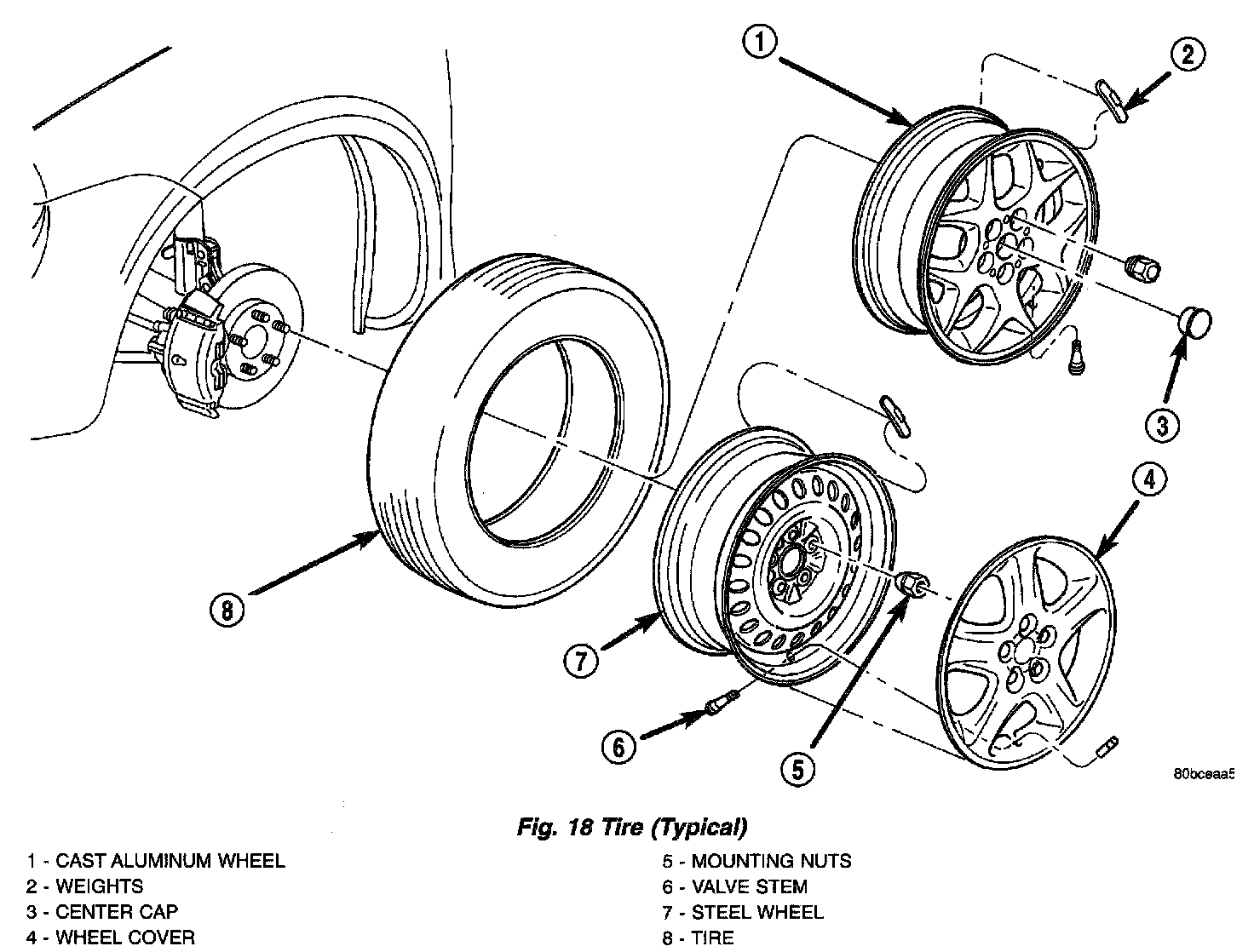 1
2
3
4
8
7
6
5
80bceaa5

Fig. 18 Tire (Typical)

1 - CAST ALUMINUM WHEEL
2 - WEIGHTS
3 - CENTER CAP
4 - WHEEL COVER

5 - MOUNTING NUTS
6 - VALVE STEM
7 - STEEL WHEEL
8 - TIRE