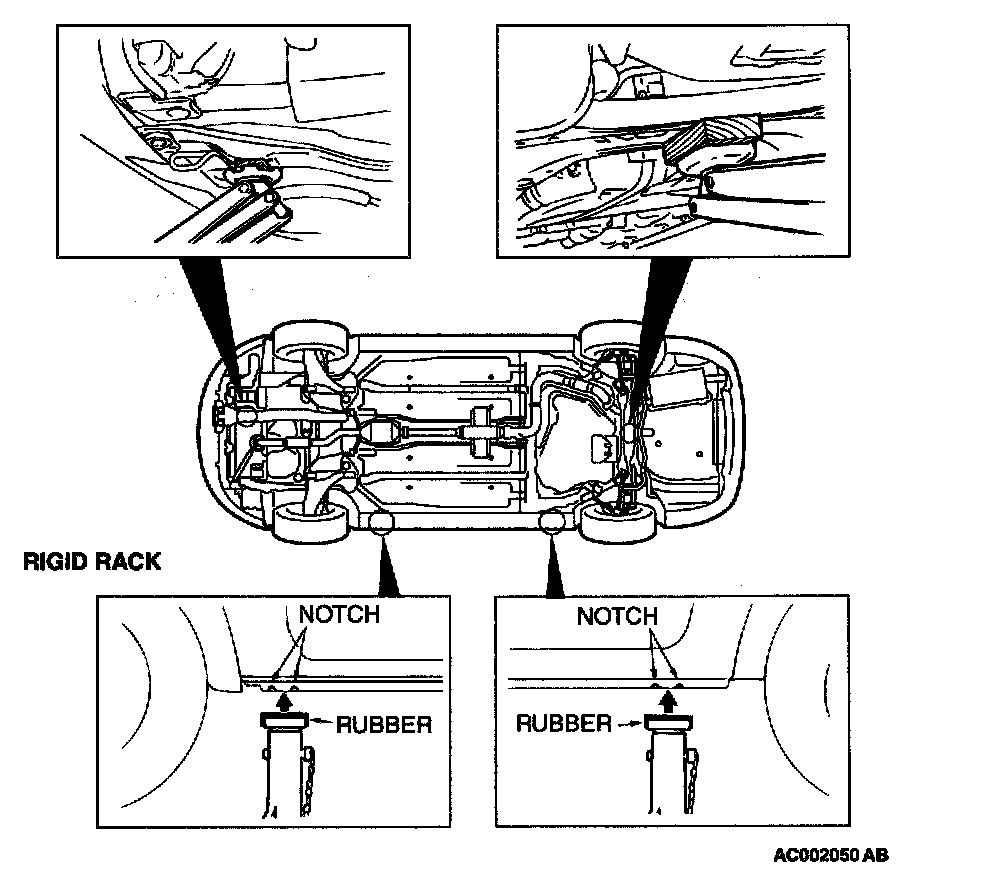 RIGID RACK

NOTCH

RUBBER

NOTCH

RUBBER

AC002050 AB