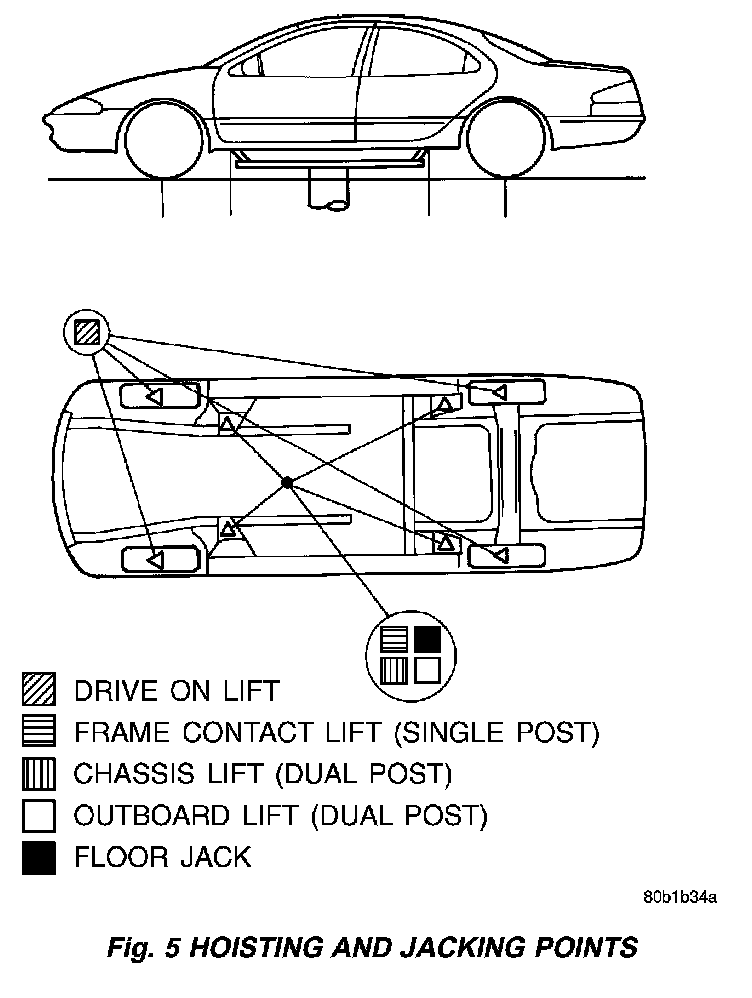 DRIVE ON LIFT
FRAME CONTACT LIFT (SINGLE POST)
CHASSIS LIFT (DUAL POST)
OUTBOARD LIFT (DUAL POST)
FLOOR JACK

80b1b34a

Fig. 5 HOISTING AND JACKING POINTS