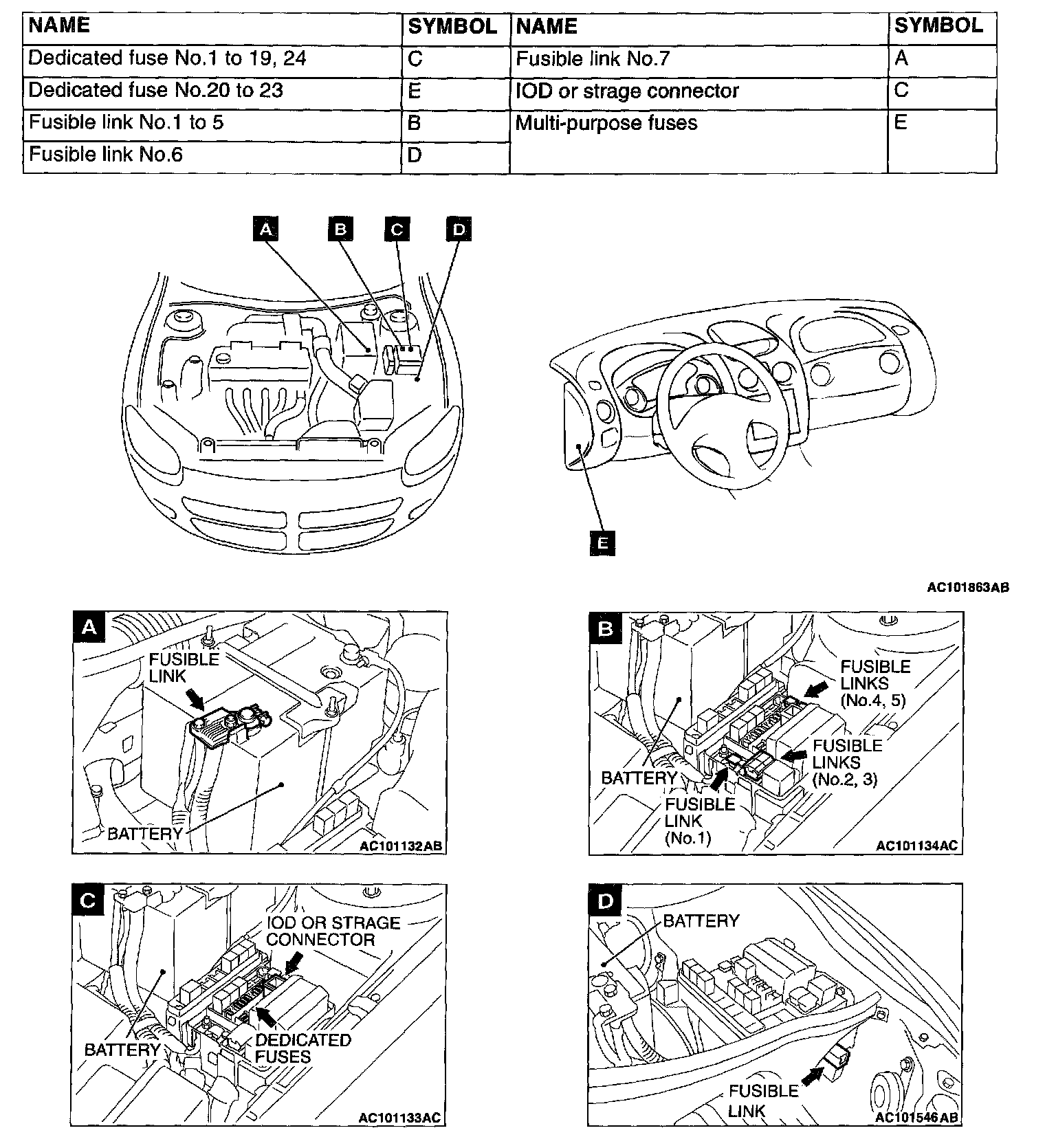 | NAME | SYMBOL | NAME | SYMBOL |
|---|---|---|---|
| Dedicated fuse No.1 to 19, 24 | C | Fusible link No.7 | A |
| Dedicated fuse No.20 to 23 | E | IOD or strage connector | C |
| Fusible link No.1 to 5 | B | Multi-purpose fuses | E |
| Fusible link No.6 | D | | |

A B C D

E

AC101863AB

A
FUSIBLE LINK
BATTERY
AC101132AB

B
FUSIBLE LINKS (No.4, 5)
FUSIBLE LINKS (No.2, 3)
BATTERY
FUSIBLE LINK (No.1)
AC101134AC

C
IOD OR STRAGE CONNECTOR
BATTERY
DEDICATED FUSES
AC101133AC

D
BATTERY
FUSIBLE LINK
AC101546AB